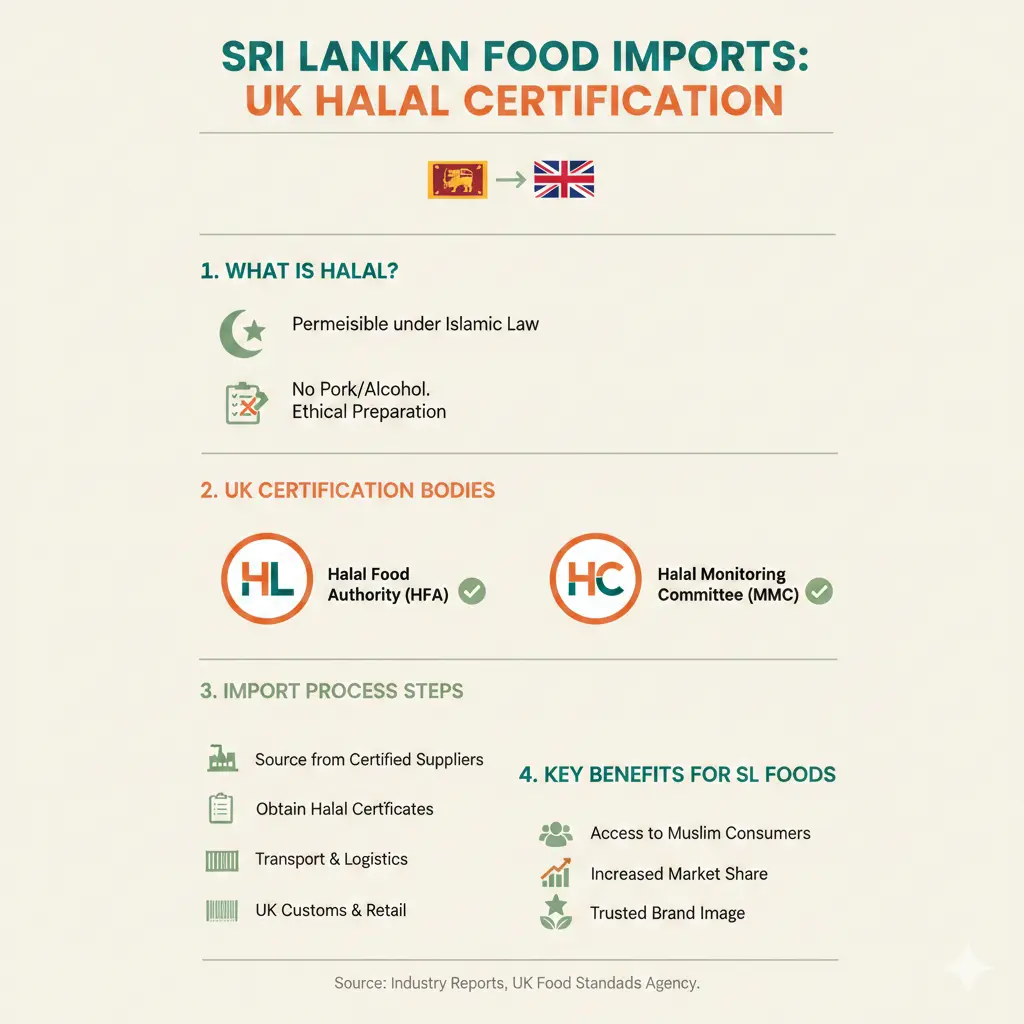 SRI LANKAN FOOD IMPORTS:
UK HALAL CERTIFICATION

1. WHAT IS HALAL?

Permeisible under Islamic Law

No Pork/Alcohol.
Ethical Preparation

2. UK CERTIFICATION BODIES

HL Halal Food Authority (HFA)

HC Halal Monitoring Committee (MMC)

3. IMPORT PROCESS STEPS

Source from Certified Suppliers

Obtain Halal Certficates

Transport & Logistics

UK Customs & Retail

4. KEY BENEFITS FOR SL FOODS

Access to Muslim Consumers

Increased Market Share

Trusted Brand Image

Source: Industry Reports, UK Food Standads Agency.