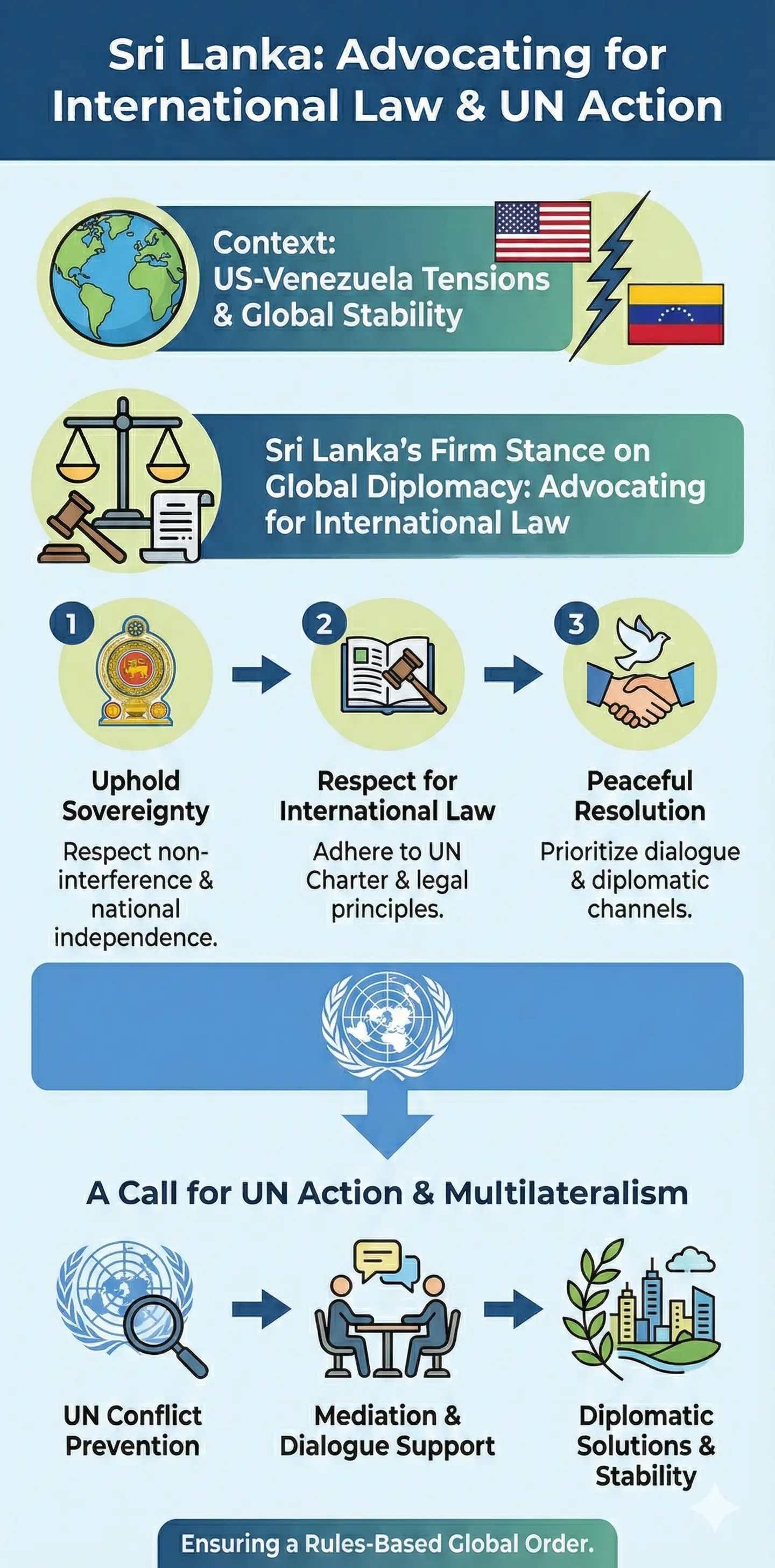 Sri Lanka: Advocating for International Law & UN Action

Context:
US-Venezuela Tensions & Global Stability

Sri Lanka's Firm Stance on Global Diplomacy: Advocating for International Law

1

Uphold Sovereignty

Respect non-interference & national independence.

2

Respect for International Law

Adhere to UN Charter & legal principles.

3

Peaceful Resolution

Prioritize dialogue & diplomatic channels.

A Call for UN Action & Multilateralism

UN Conflict Prevention

Mediation & Dialogue Support

Diplomatic Solutions & Stability

Ensuring a Rules-Based Global Order.