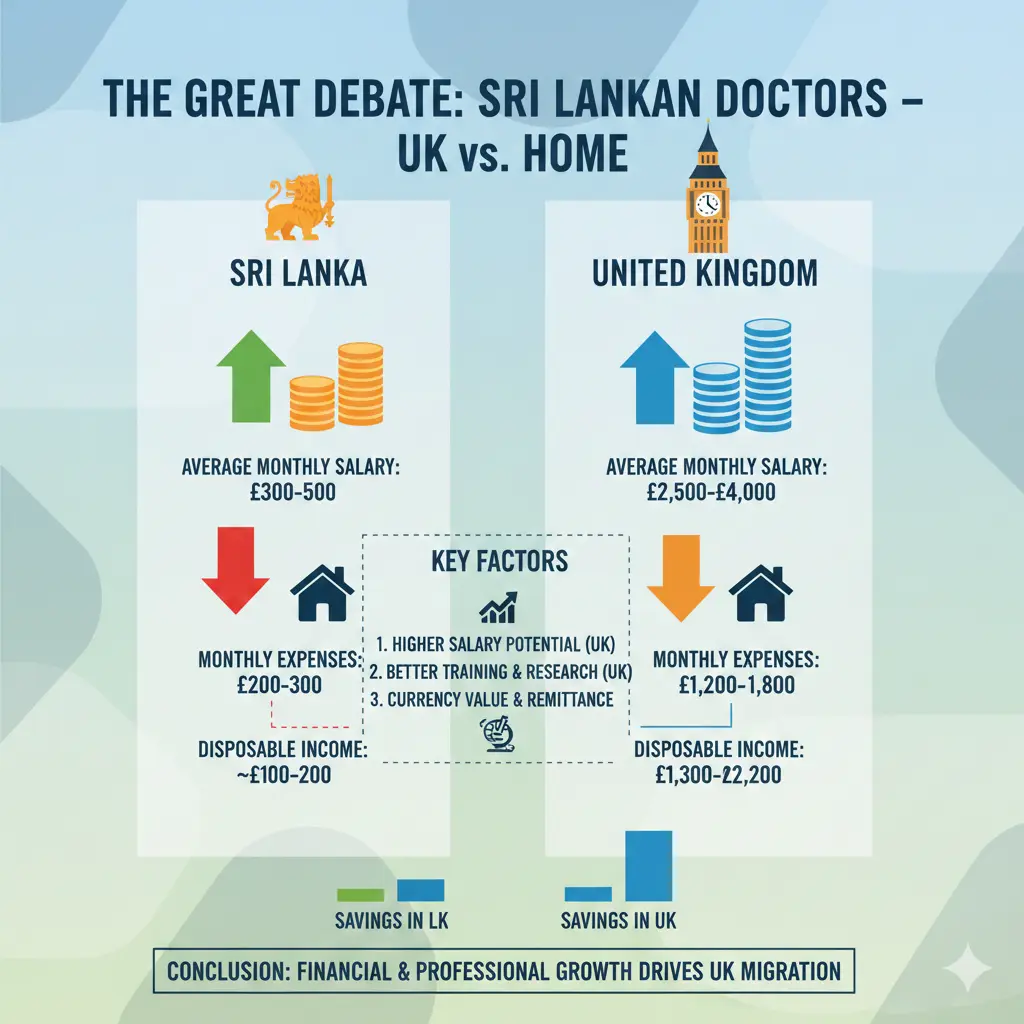 THE GREAT DEBATE: SRI LANKAN DOCTORS – UK vs. HOME

SRI LANKA

AVERAGE MONTHLY SALARY: £300-500

MONTHLY EXPENSES: £200-300

DISPOSABLE INCOME: ~£100-200

KEY FACTORS

1. HIGHER SALARY POTENTIAL (UK)
2. BETTER TRAINING & RESEARCH (UK)
3. CURRENCY VALUE & REMITTANCE

UNITED KINGDOM

AVERAGE MONTHLY SALARY: £2,500-£4,000

MONTHLY EXPENSES: £1,200-1,800

DISPOSABLE INCOME: £1,300-£2,200

SAVINGS IN LK

SAVINGS IN UK

CONCLUSION: FINANCIAL & PROFESSIONAL GROWTH DRIVES UK MIGRATION