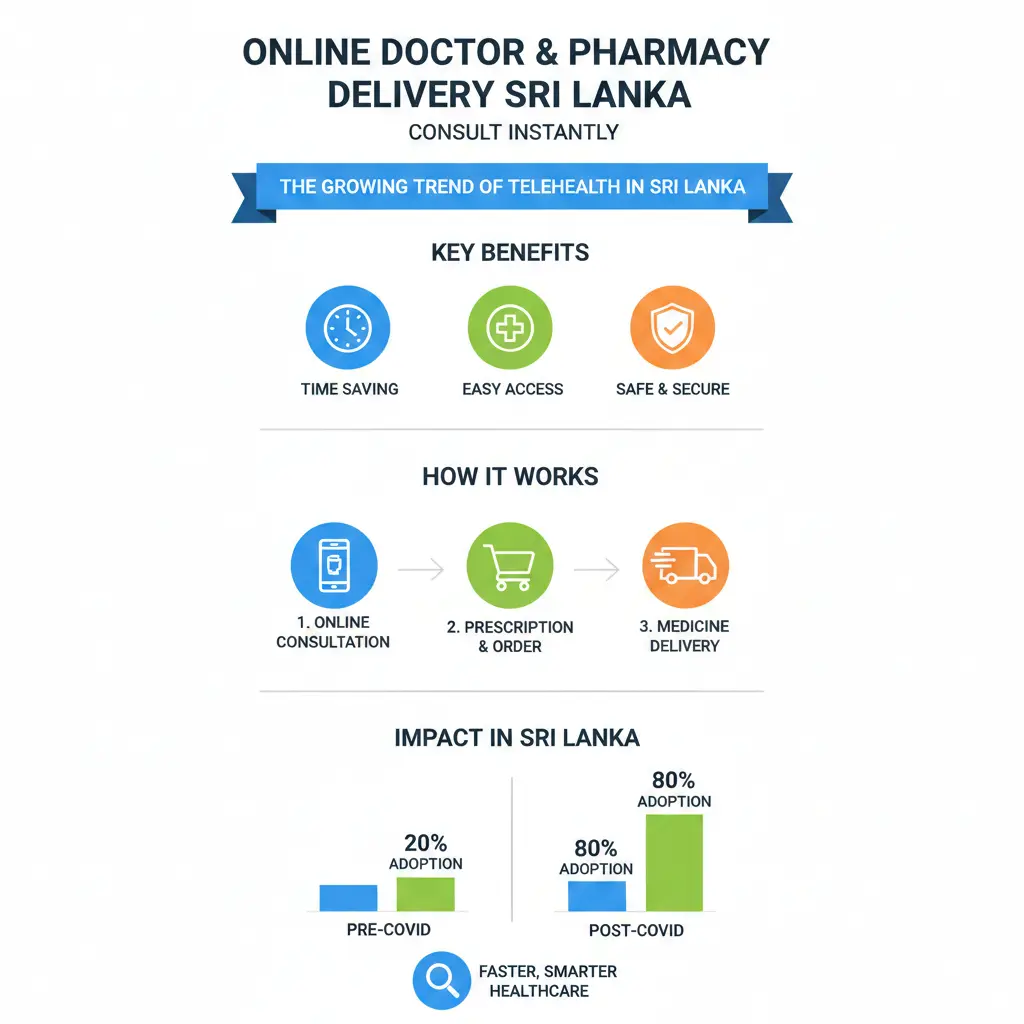 ONLINE DOCTOR & PHARMACY DELIVERY SRI LANKA

CONSULT INSTANTLY

THE GROWING TREND OF TELEHEALTH IN SRI LANKA

KEY BENEFITS

TIME SAVING

EASY ACCESS

SAFE & SECURE

HOW IT WORKS

1. ONLINE CONSULTATION

2. PRESCRIPTION & ORDER

3. MEDICINE DELIVERY

IMPACT IN SRI LANKA

20% ADOPTION

PRE-COVID

80% ADOPTION

80% ADOPTION

POST-COVID

FASTER, SMARTER HEALTHCARE