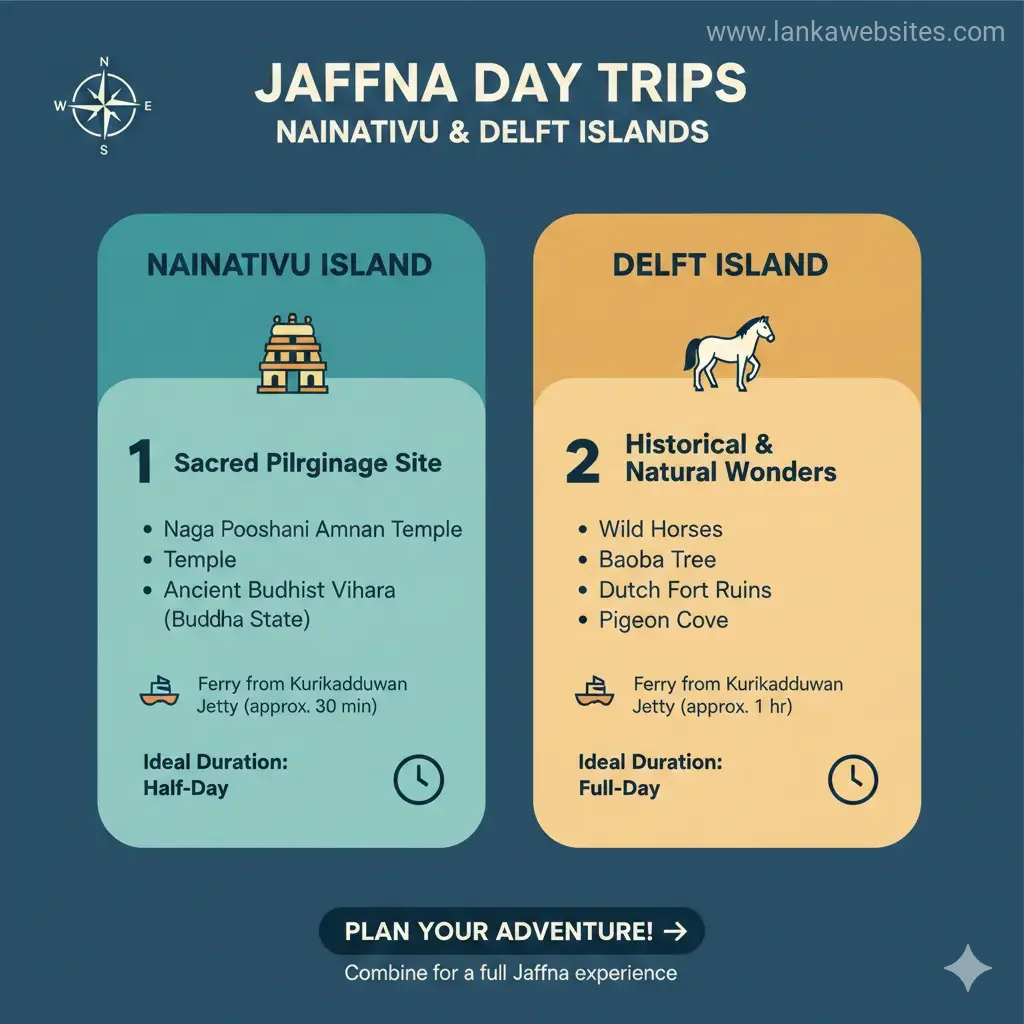 www.lankawebsites.com

N
W E
S

JAFFNA DAY TRIPS
NAINATIVU & DELFT ISLANDS

NAINATIVU ISLAND

1 Sacred Pilrginage Site

• Naga Pooshani Amnan Temple
• Temple
• Ancient Budhist Vihara (Buddha State)

Ferry from Kurikadduwan Jetty (approx. 30 min)

Ideal Duration: Half-Day

DELFT ISLAND

2 Historical & Natural Wonders

• Wild Horses
• Baoba Tree
• Dutch Fort Ruins
• Pigeon Cove

Ferry from Kurikadduwan Jetty (approx. 1 hr)

Ideal Duration: Full-Day

PLAN YOUR ADVENTURE! →

Combine for a full Jaffna experience