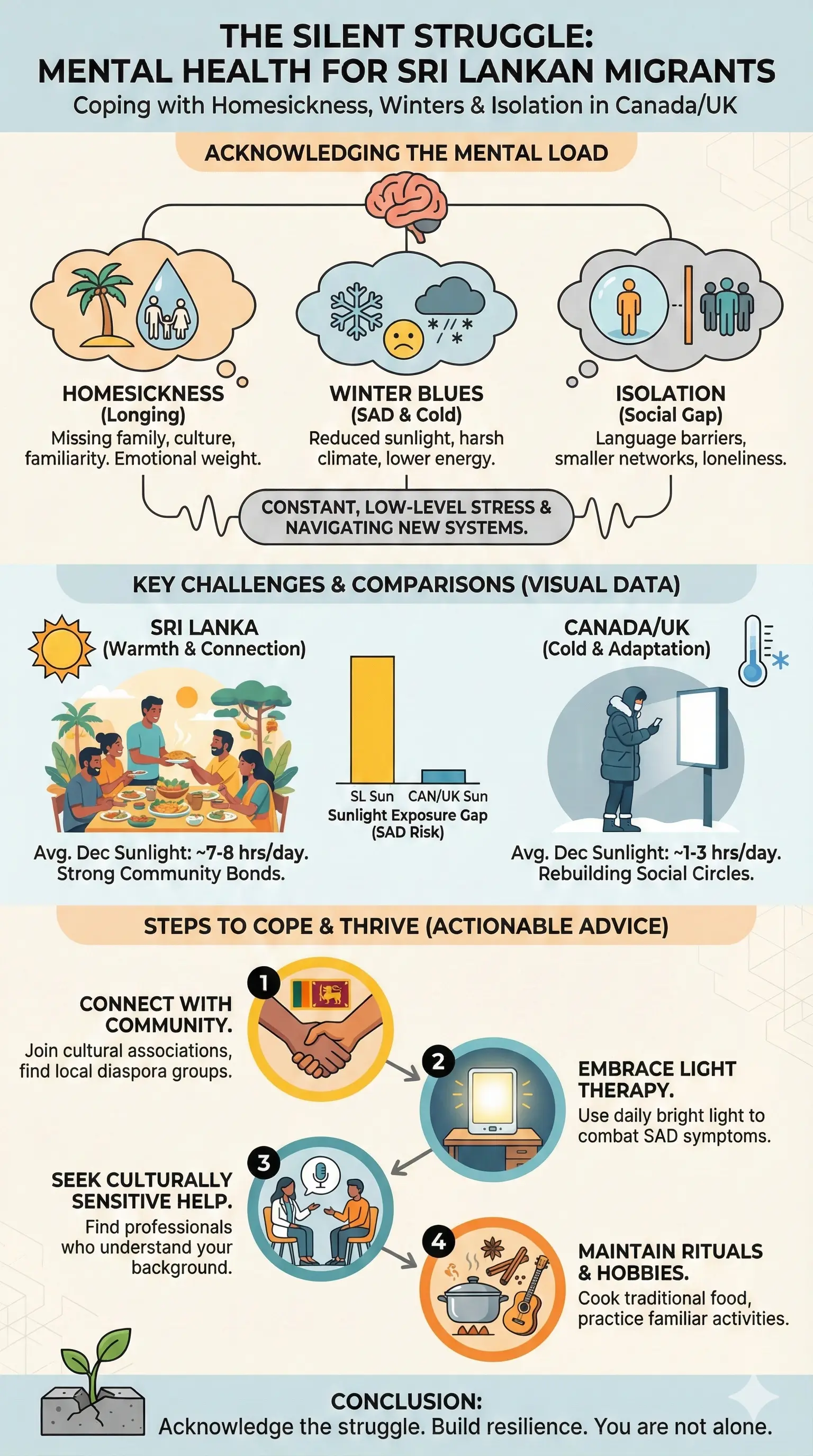 THE SILENT STRUGGLE:
MENTAL HEALTH FOR SRI LANKAN MIGRANTS
Coping with Homesickness, Winters & Isolation in Canada/UK

ACKNOWLEDGING THE MENTAL LOAD

HOMESICKNESS
(Longing)
Missing family, culture, familiarity. Emotional weight.

WINTER BLUES
(SAD & Cold)
Reduced sunlight, harsh climate, lower energy.

ISOLATION
(Social Gap)
Language barriers, smaller networks, loneliness.

CONSTANT, LOW-LEVEL STRESS & NAVIGATING NEW SYSTEMS.

KEY CHALLENGES & COMPARISONS (VISUAL DATA)

SRI LANKA
(Warmth & Connection)

Avg. Dec Sunlight: ~7-8 hrs/day.
Strong Community Bonds.

SL Sun
CAN/UK Sun
Sunlight Exposure Gap
(SAD Risk)

CANADA/UK
(Cold & Adaptation)

Avg. Dec Sunlight: ~1-3 hrs/day.
Rebuilding Social Circles.

STEPS TO COPE & THRIVE (ACTIONABLE ADVICE)

1
CONNECT WITH COMMUNITY.
Join cultural associations, find local diaspora groups.

2
EMBRACE LIGHT THERAPY.
Use daily bright light to combat SAD symptoms.

3
SEEK CULTURALLY SENSITIVE HELP.
Find professionals who understand your background.

4
MAINTAIN RITUALS & HOBBIES.
Cook traditional food, practice familiar activities.

CONCLUSION:
Acknowledge the struggle. Build resilience. You are not alone.