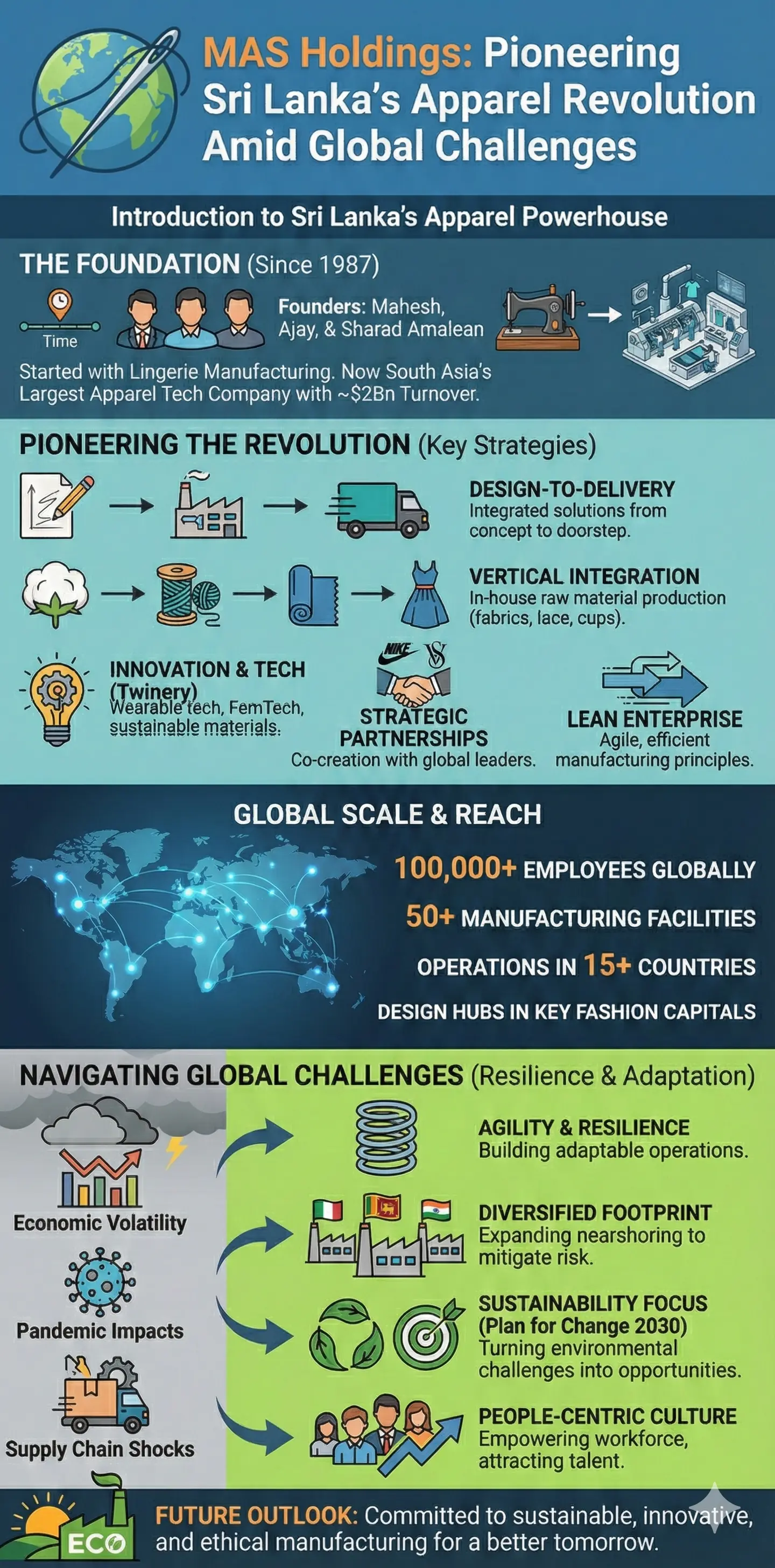 MAS Holdings: Pioneering Sri Lanka's Apparel Revolution Amid Global Challenges

Introduction to Sri Lanka's Apparel Powerhouse

THE FOUNDATION (Since 1987)

Time

Founders: Mahesh, Ajay, & Sharad Amalean

Started with Lingerie Manufacturing. Now South Asia's Largest Apparel Tech Company with ~$2Bn Turnover.

PIONEERING THE REVOLUTION (Key Strategies)

DESIGN-TO-DELIVERY
Integrated solutions from concept to doorstep.

VERTICAL INTEGRATION
In-house raw material production (fabrics, lace, cups).

INNOVATION & TECH (Twinery)
Wearable tech, FemTech, sustainable materials.

NIKE VS

STRATEGIC PARTNERSHIPS
Co-creation with global leaders.

LEAN ENTERPRISE
Agile, efficient manufacturing principles.

GLOBAL SCALE & REACH

100,000+ EMPLOYEES GLOBALLY

50+ MANUFACTURING FACILITIES

OPERATIONS IN 15+ COUNTRIES

DESIGN HUBS IN KEY FASHION CAPITALS

NAVIGATING GLOBAL CHALLENGES (Resilience & Adaptation)

Economic Volatility

Pandemic Impacts

Supply Chain Shocks

AGILITY & RESILIENCE
Building adaptable operations.

DIVERSIFIED FOOTPRINT
Expanding nearshoring to mitigate risk.

SUSTAINABILITY FOCUS (Plan for Change 2030)
Turning environmental challenges into opportunities.

PEOPLE-CENTRIC CULTURE
Empowering workforce, attracting talent.

ECO

FUTURE OUTLOOK: Committed to sustainable, innovative, and ethical manufacturing for a better tomorrow.