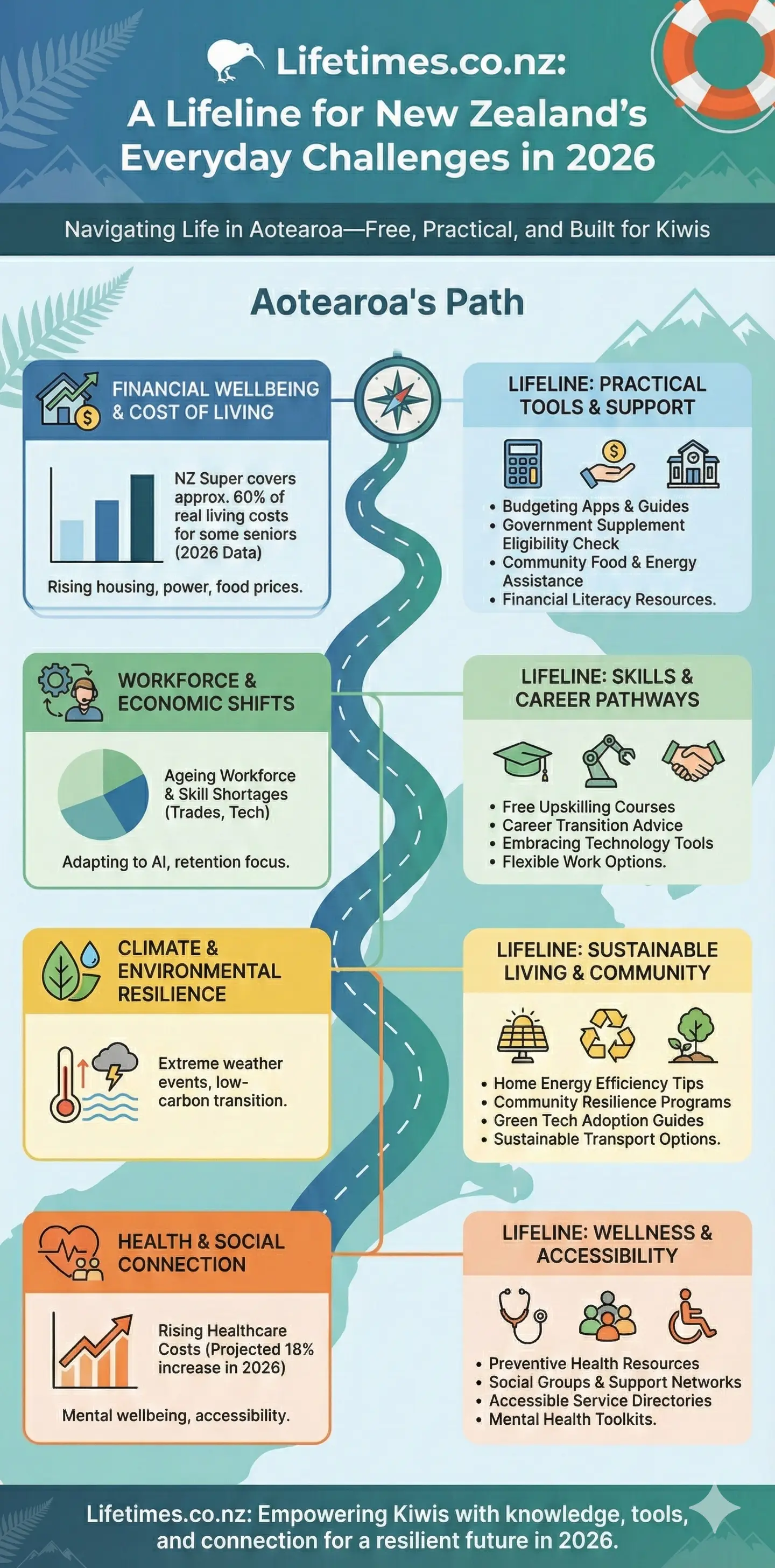 Lifetimes.co.nz:
A Lifeline for New Zealand's Everyday Challenges in 2026

Navigating Life in Aotearoa—Free, Practical, and Built for Kiwis

Aotearoa's Path

FINANCIAL WELLBEING & COST OF LIVING

NZ Super covers approx. 60% of real living costs for some seniors (2026 Data)

Rising housing, power, food prices.

LIFELINE: PRACTICAL TOOLS & SUPPORT

• Budgeting Apps & Guides
• Government Supplement Eligibility Check
• Community Food & Energy Assistance
• Financial Literacy Resources.

WORKFORCE & ECONOMIC SHIFTS

Ageing Workforce & Skill Shortages (Trades, Tech)

Adapting to AI, retention focus.

LIFELINE: SKILLS & CAREER PATHWAYS

• Free Upskilling Courses
• Career Transition Advice
• Embracing Technology Tools
• Flexible Work Options.

CLIMATE & ENVIRONMENTAL RESILIENCE

Extreme weather events, low-carbon transition.

LIFELINE: SUSTAINABLE LIVING & COMMUNITY

• Home Energy Efficiency Tips
• Community Resilience Programs
• Green Tech Adoption Guides
• Sustainable Transport Options.

HEALTH & SOCIAL CONNECTION

Rising Healthcare Costs (Projected 18% increase in 2026)

Mental wellbeing, accessibility.

LIFELINE: WELLNESS & ACCESSIBILITY

• Preventive Health Resources
• Social Groups & Support Networks
• Accessible Service Directories
• Mental Health Toolkits.

Lifetimes.co.nz: Empowering Kiwis with knowledge, tools, and connection for a resilient future in 2026.