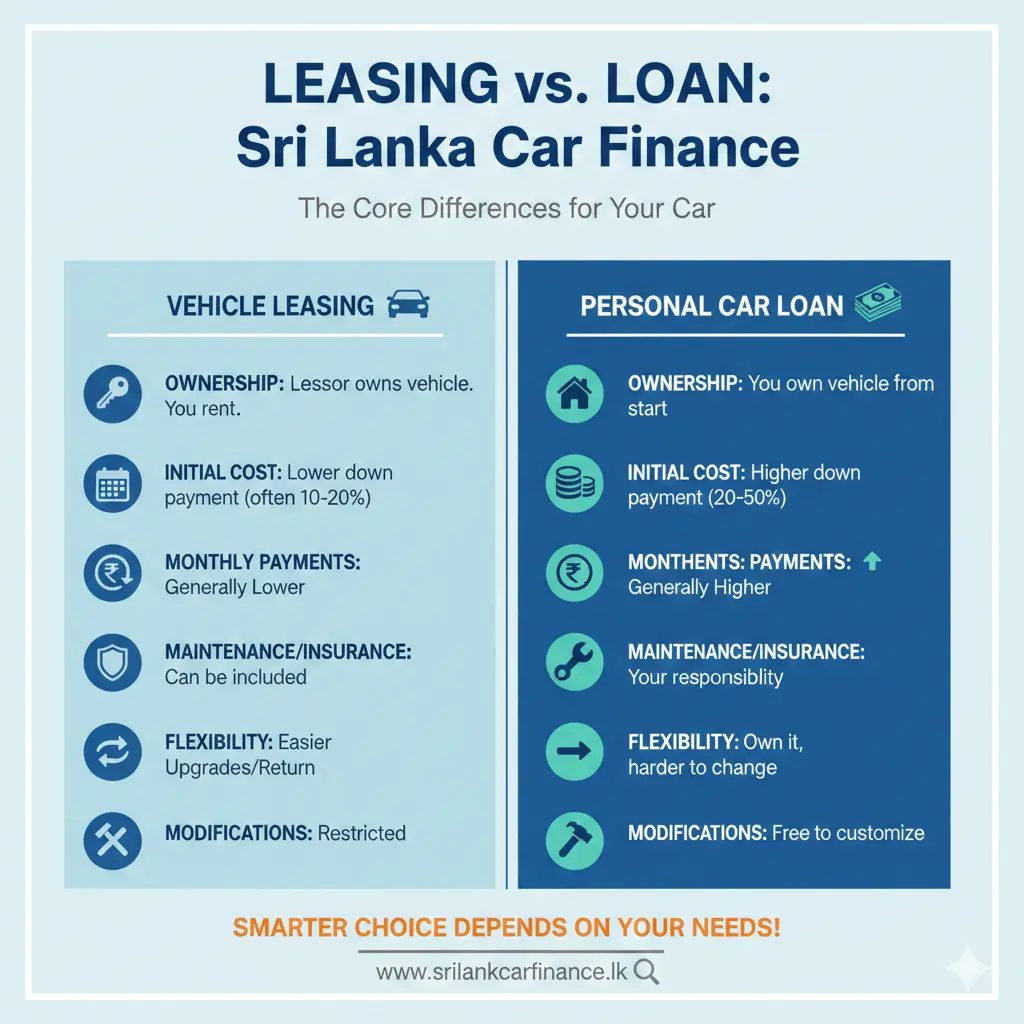 LEASING vs. LOAN:
Sri Lanka Car Finance

The Core Differences for Your Car

VEHICLE LEASING

OWNERSHIP: Lessor owns vehicle. You rent.

INITIAL COST: Lower down payment (often 10-20%)

MONTHLY PAYMENTS: Generally Lower

MAINTENANCE/INSURANCE: Can be included

FLEXIBILITY: Easier Upgrades/Return

MODIFICATIONS: Restricted

PERSONAL CAR LOAN

OWNERSHIP: You own vehicle from start

INITIAL COST: Higher down payment (20-50%)

MONTHENTS: PAYMENTS: Generally Higher

MAINTENANCE/INSURANCE: Your responsiblity

FLEXIBILITY: Own it, harder to change

MODIFICATIONS: Free to customize

SMARTER CHOICE DEPENDS ON YOUR NEEDS!

www.srilankcarfinance.lk