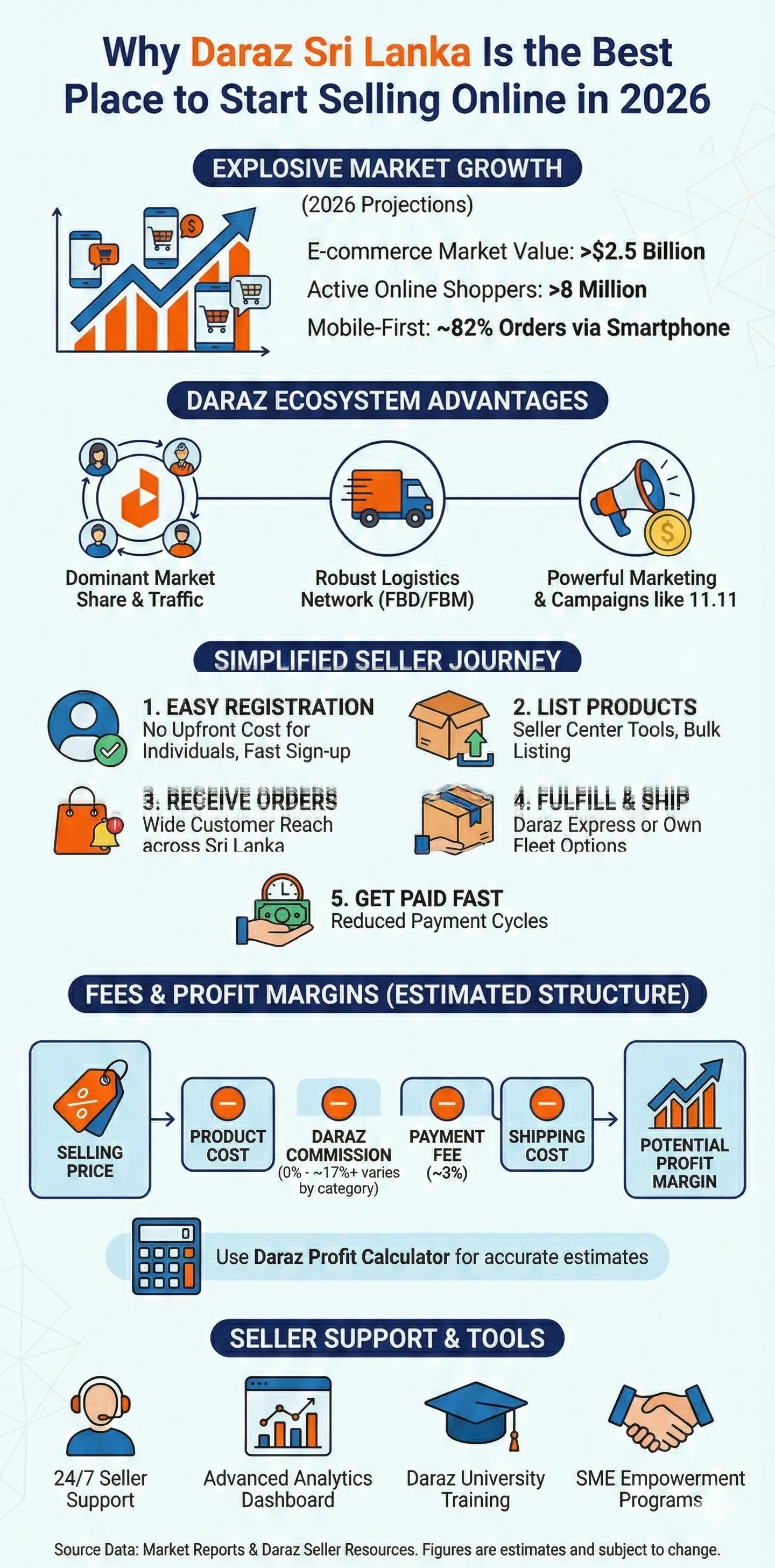 Why Daraz Sri Lanka Is the Best Place to Start Selling Online in 2026

EXPLOSIVE MARKET GROWTH

(2026 Projections)

E-commerce Market Value: >$2.5 Billion

Active Online Shoppers: >8 Million

Mobile-First: ~82% Orders via Smartphone

DARAZ ECOSYSTEM ADVANTAGES

Dominant Market Share & Traffic

Robust Logistics Network (FBD/FBM)

Powerful Marketing & Campaigns like 11.11

SIMPLIFIED SELLER JOURNEY

1. EASY REGISTRATION
No Upfront Cost for Individuals, Fast Sign-up

2. LIST PRODUCTS
Seller Center Tools, Bulk Listing

3. RECEIVE ORDERS
Wide Customer Reach across Sri Lanka

4. FULFILL & SHIP
Daraz Express or Own Fleet Options

5. GET PAID FAST
Reduced Payment Cycles

FEES & PROFIT MARGINS (ESTIMATED STRUCTURE)

SELLING PRICE

PRODUCT COST

DARAZ COMMISSION
(0% - ~17%+ varies by category)

PAYMENT FEE
(~3%)

SHIPPING COST

POTENTIAL PROFIT MARGIN

Use Daraz Profit Calculator for accurate estimates

SELLER SUPPORT & TOOLS

24/7 Seller Support

Advanced Analytics Dashboard

Daraz University Training

SME Empowerment Programs

Source Data: Market Reports & Daraz Seller Resources. Figures are estimates and subject to change.