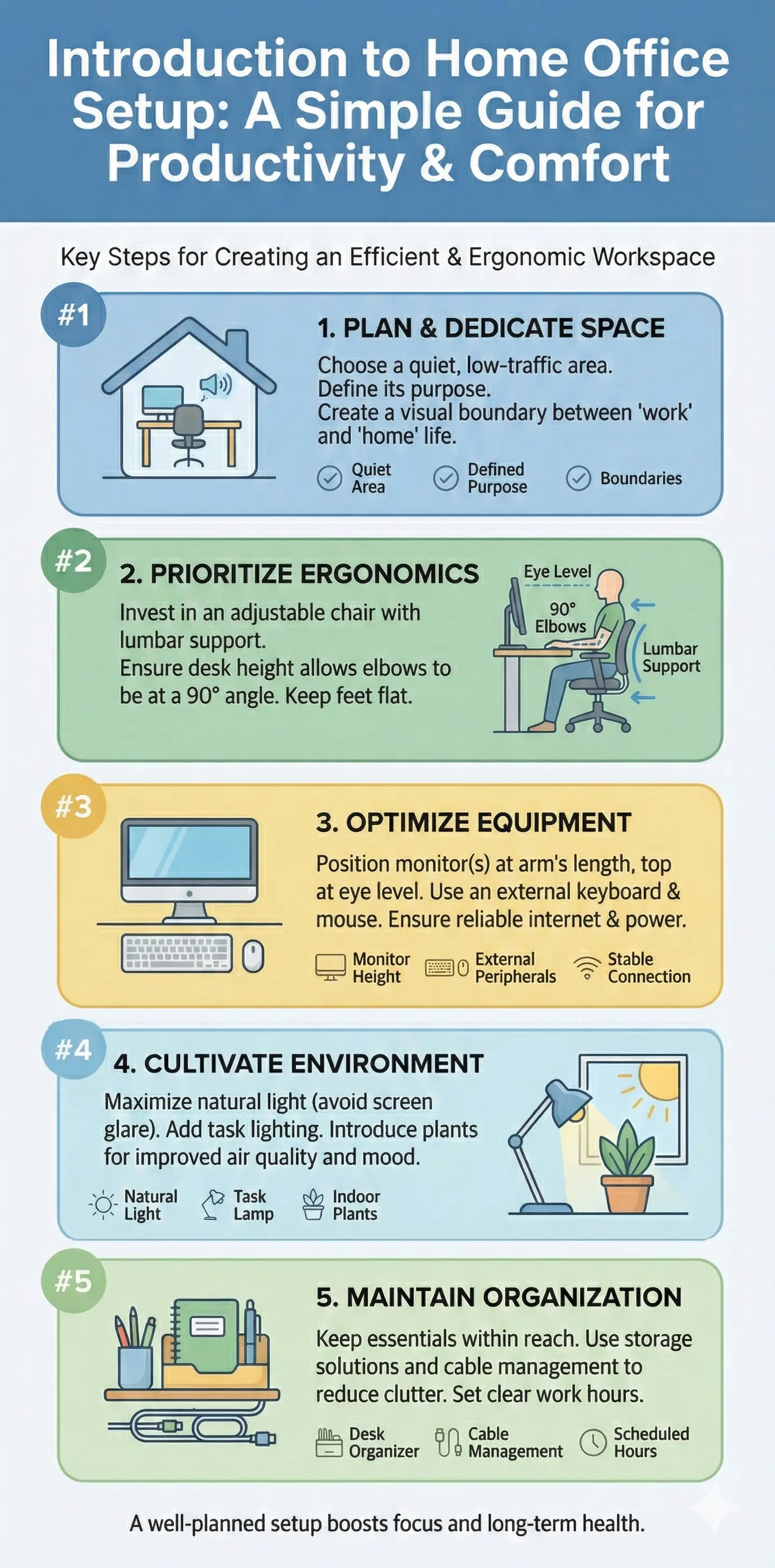 Introduction to Home Office Setup: A Simple Guide for Productivity & Comfort

Key Steps for Creating an Efficient & Ergonomic Workspace

#1

1. PLAN & DEDICATE SPACE

Choose a quiet, low-traffic area. Define its purpose. Create a visual boundary between 'work' and 'home' life.

Quiet Area

Defined Purpose

Boundaries

#2

2. PRIORITIZE ERGONOMICS

Invest in an adjustable chair with lumbar support. Ensure desk height allows elbows to be at a 90° angle. Keep feet flat.

Eye Level

90° Elbows

Lumbar Support

#3

3. OPTIMIZE EQUIPMENT

Position monitor(s) at arm's length, top at eye level. Use an external keyboard & mouse. Ensure reliable internet & power.

Monitor Height

External Peripherals

Stable Connection

#4

4. CULTIVATE ENVIRONMENT

Maximize natural light (avoid screen glare). Add task lighting. Introduce plants for improved air quality and mood.

Natural Light

Task Lamp

Indoor Plants

#5

5. MAINTAIN ORGANIZATION

Keep essentials within reach. Use storage solutions and cable management to reduce clutter. Set clear work hours.

Desk Organizer

Cable Management

Scheduled Hours

A well-planned setup boosts focus and long-term health.