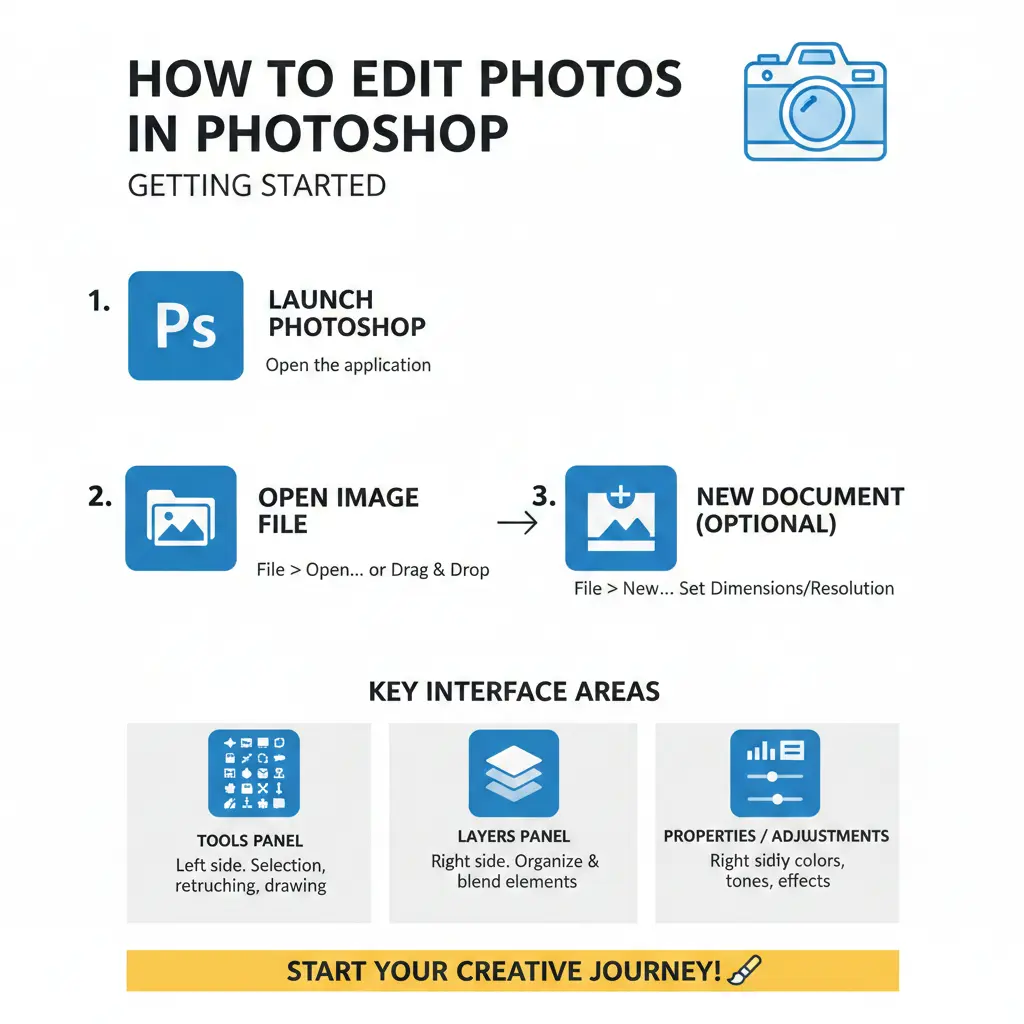 HOW TO EDIT PHOTOS IN PHOTOSHOP

GETTING STARTED

1.

Ps

LAUNCH PHOTOSHOP

Open the application

2.

OPEN IMAGE FILE

File > Open... or Drag & Drop

3.

NEW DOCUMENT (OPTIONAL)

File > New... Set Dimensions/Resolution

KEY INTERFACE AREAS

TOOLS PANEL
Left side. Selection, retruching, drawing

LAYERS PANEL
Right side. Organize & blend elements

PROPERTIES / ADJUSTMENTS
Right sidiy colors, tones, effects

START YOUR CREATIVE JOURNEY!