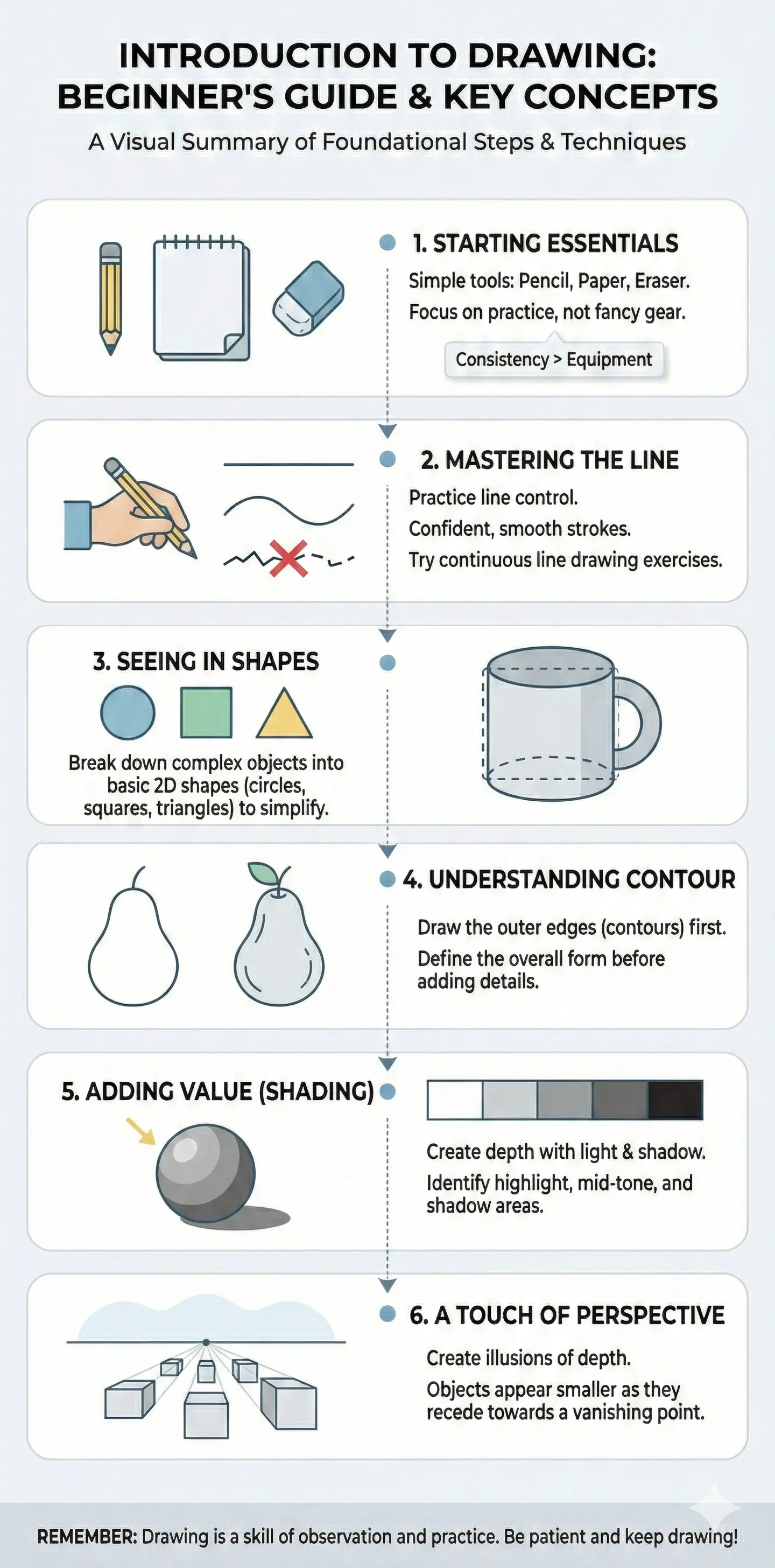 INTRODUCTION TO DRAWING: BEGINNER'S GUIDE & KEY CONCEPTS

A Visual Summary of Foundational Steps & Techniques

1. STARTING ESSENTIALS

Simple tools: Pencil, Paper, Eraser.

Focus on practice, not fancy gear.

Consistency > Equipment

2. MASTERING THE LINE

Practice line control.

Confident, smooth strokes.

Try continuous line drawing exercises.

3. SEEING IN SHAPES

Break down complex objects into basic 2D shapes (circles, squares, triangles) to simplify.

4. UNDERSTANDING CONTOUR

Draw the outer edges (contours) first.

Define the overall form before adding details.

5. ADDING VALUE (SHADING)

Create depth with light & shadow.

Identify highlight, mid-tone, and shadow areas.

6. A TOUCH OF PERSPECTIVE

Create illusions of depth.

Objects appear smaller as they recede towards a vanishing point.

REMEMBER: Drawing is a skill of observation and practice. Be patient and keep drawing!