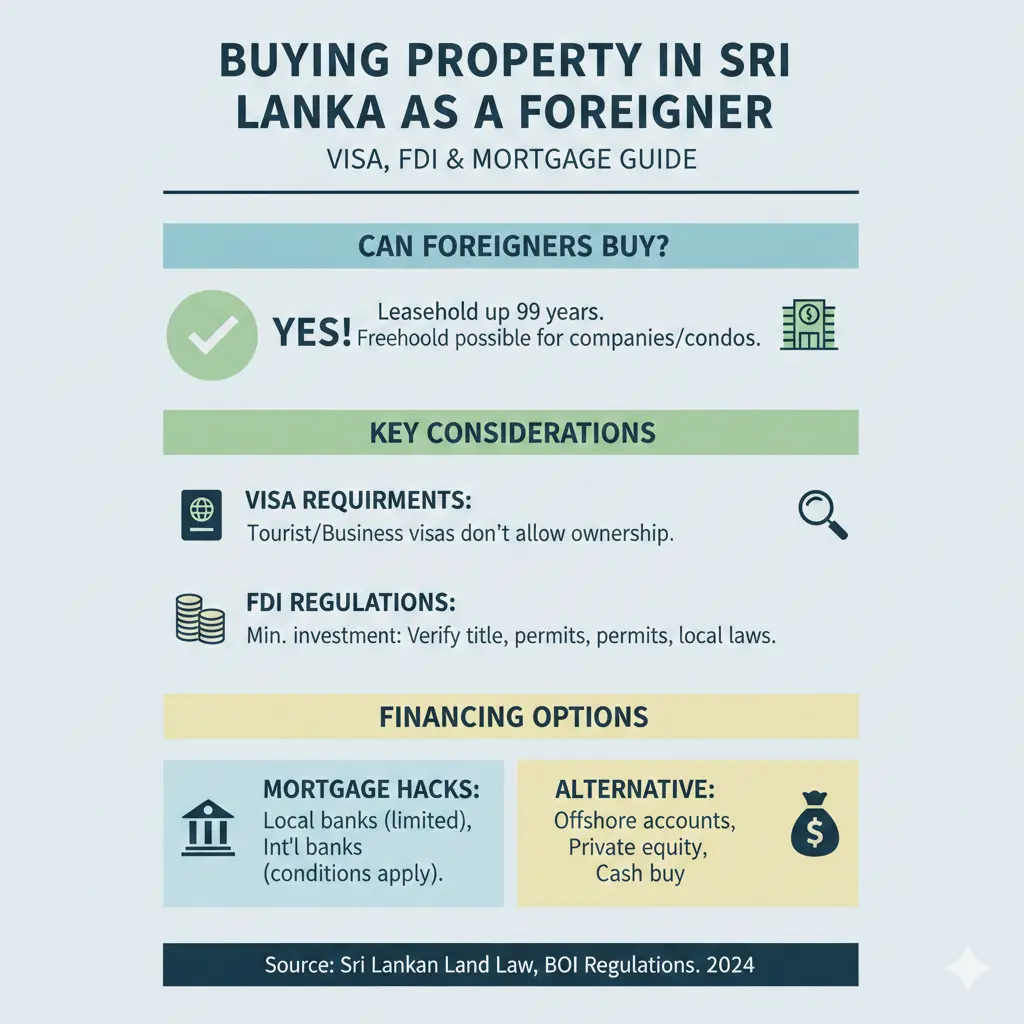 BUYING PROPERTY IN SRI LANKA AS A FOREIGNER
VISA, FDI & MORTGAGE GUIDE

CAN FOREIGNERS BUY?

YES! Leasehold up 99 years. Freehoold possible for companies/condos.

KEY CONSIDERATIONS

VISA REQUIRMENTS:
Tourist/Business visas don't allow ownership.

FDI REGULATIONS:
Min. investment: Verify title, permits, permits, local laws.

FINANCING OPTIONS

MORTGAGE HACKS:
Local banks (limited), Int'l banks (conditions apply).

ALTERNATIVE:
Offshore accounts, Private equity, Cash buy

Source: Sri Lankan Land Law, BOI Regulations. 2024