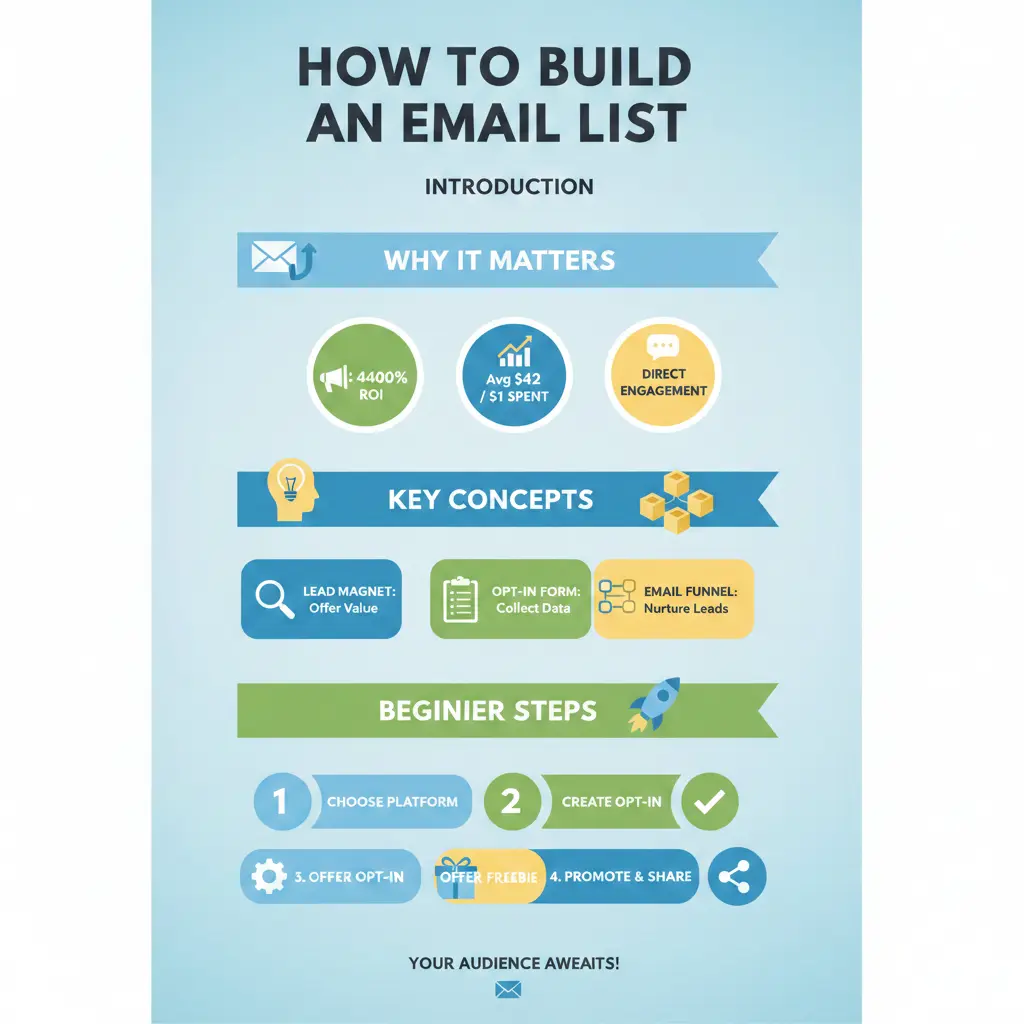 HOW TO BUILD AN EMAIL LIST

INTRODUCTION

WHY IT MATTERS

: 4400% ROI

Avg $42 / $1 SPENT

DIRECT ENGAGEMENT

KEY CONCEPTS

LEAD MAGNET: Offer Value

OPT-IN FORM: Collect Data

EMAIL FUNNEL: Nurture Leads

BEGINIER STEPS

1 CHOOSE PLATFORM

2 CREATE OPT-IN

3. OFFER OPT-IN

OFFER FREEBIE

4. PROMOTE & SHARE

YOUR AUDIENCE AWEAITS!