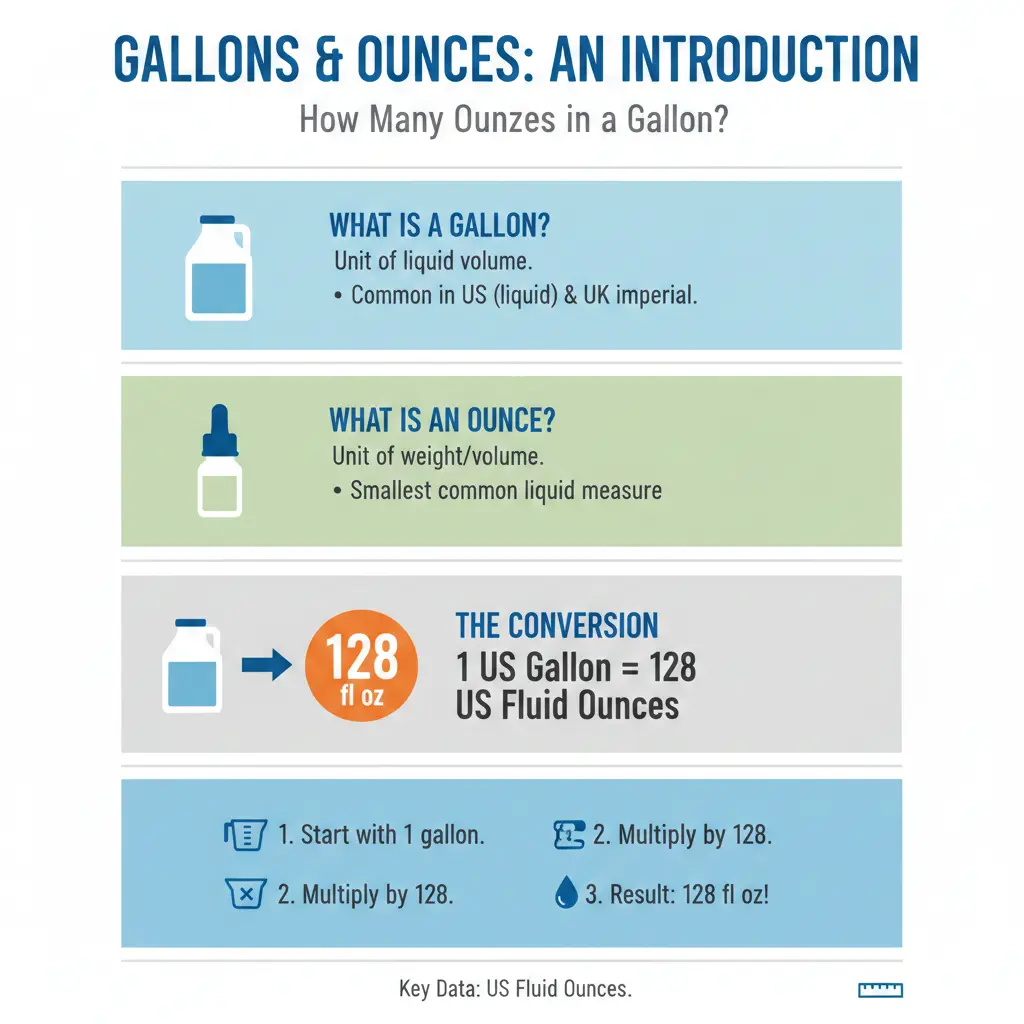 GALLONS & OUNCES: AN INTRODUCTION

How Many Ounzes in a Gallon?

WHAT IS A GALLON?
Unit of liquid volume.
• Common in US (liquid) & UK imperial.

WHAT IS AN OUNCE?
Unit of weight/volume.
• Smallest common liquid measure

128 fl oz

THE CONVERSION
1 US Gallon = 128 US Fluid Ounces

1. Start with 1 gallon.

2. Multiply by 128.

2. Multiply by 128.

3. Result: 128 fl oz!

Key Data: US Fluid Ounces.