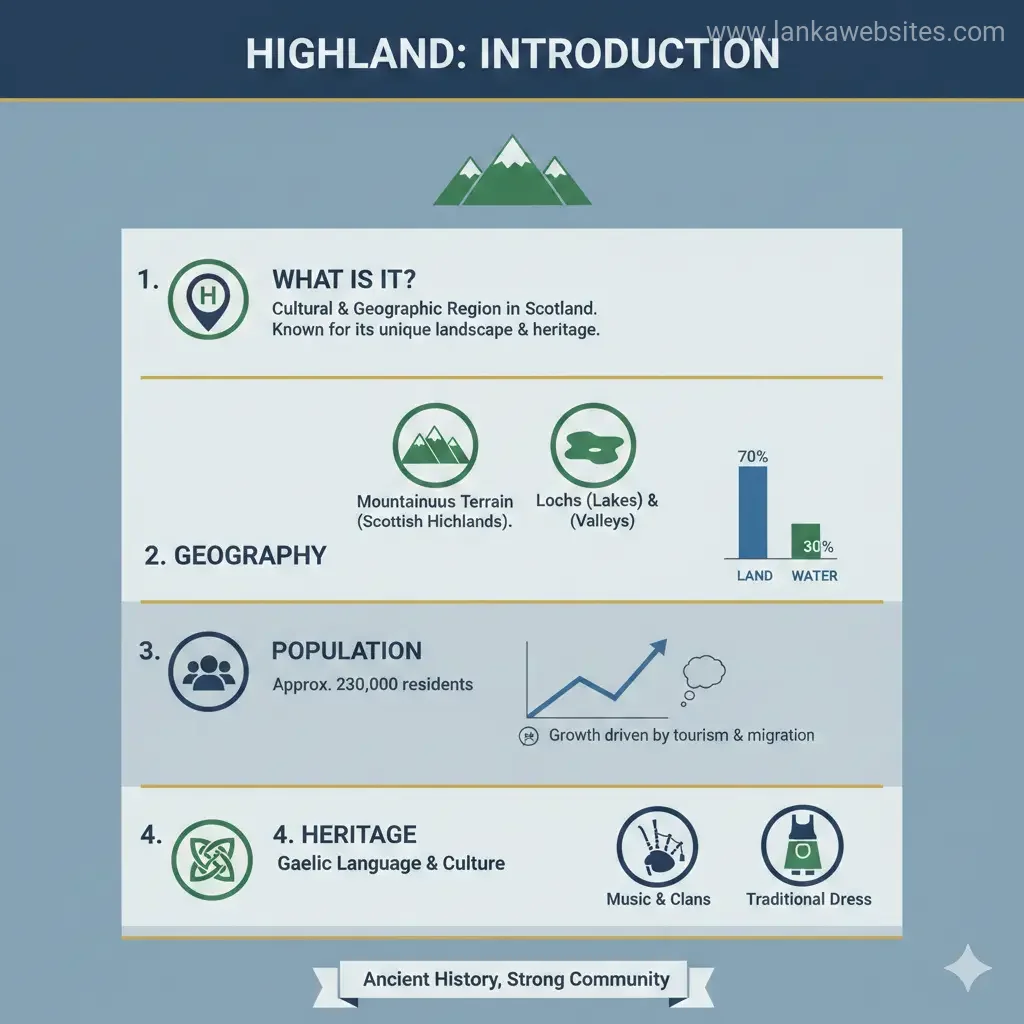 www.lankawebsites.com

HIGHLAND: INTRODUCTION

1. H WHAT IS IT?
Cultural & Geographic Region in Scotland. Known for its unique landscape & heritage.

Mountainuus Terrain (Scottish Hichlands).

Lochs (Lakes) & (Valleys)

70%
30%
LAND WATER

2. GEOGRAPHY

3. POPULATION
Approx. 230,000 residents

Growth driven by tourism & migration

4. 4. HERITAGE
Gaelic Language & Culture

Music & Clans

Traditional Dress

Ancient History, Strong Community