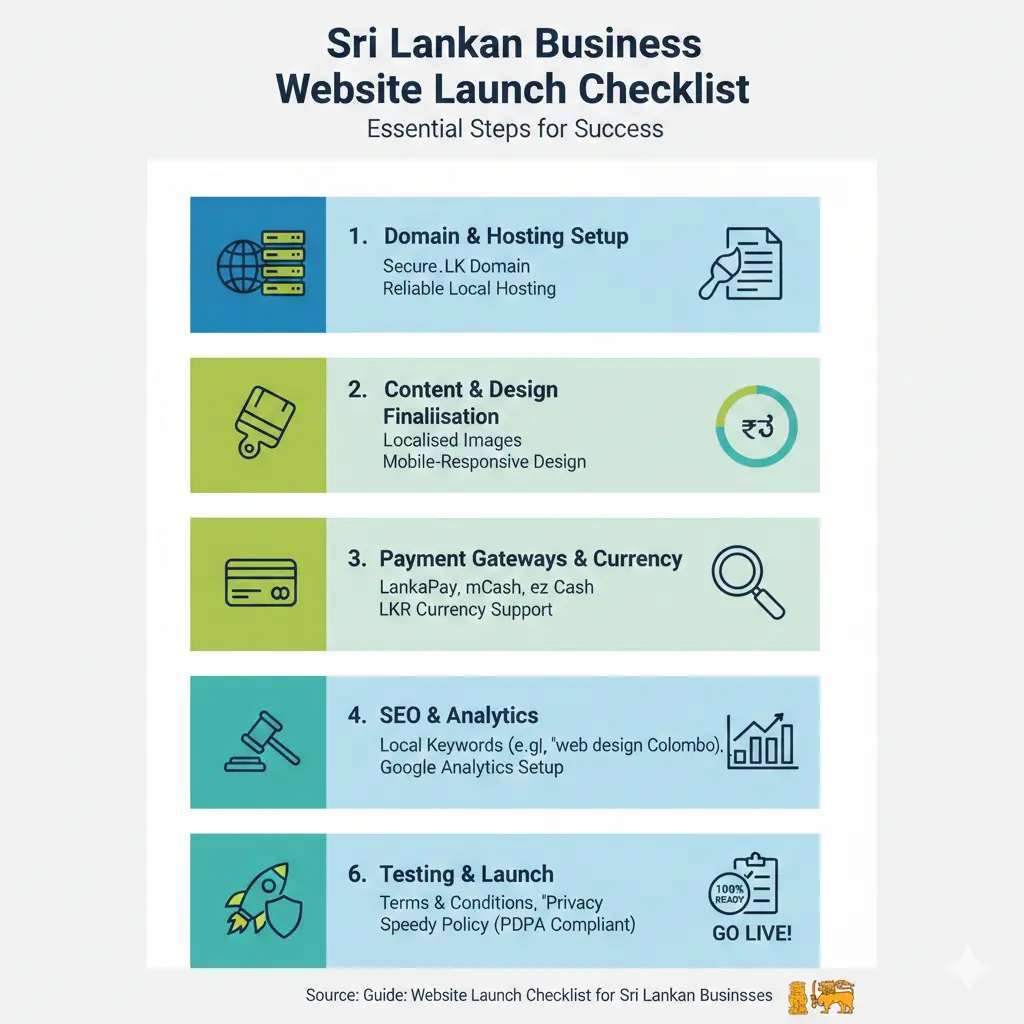 Sri Lankan Business Website Launch Checklist

Essential Steps for Success

1. Domain & Hosting Setup
Secure.LK Domain
Reliable Local Hosting

2. Content & Design Finaliisation
Localised Images
Mobile-Responsive Design

₹3

3. Payment Gateways & Currency
LankaPay, mCash, ez Cash
LKR Currency Support

4. SEO & Analytics
Local Keywords (e.g|, "web design Colombo).
Google Analytics Setup

6. Testing & Launch
Terms & Conditions, "Privacy
Speedy Policy (PDPA Compliant)

100% READY

GO LIVE!

Source: Guide: Website Launch Checklist for Sri Lankan Businsses