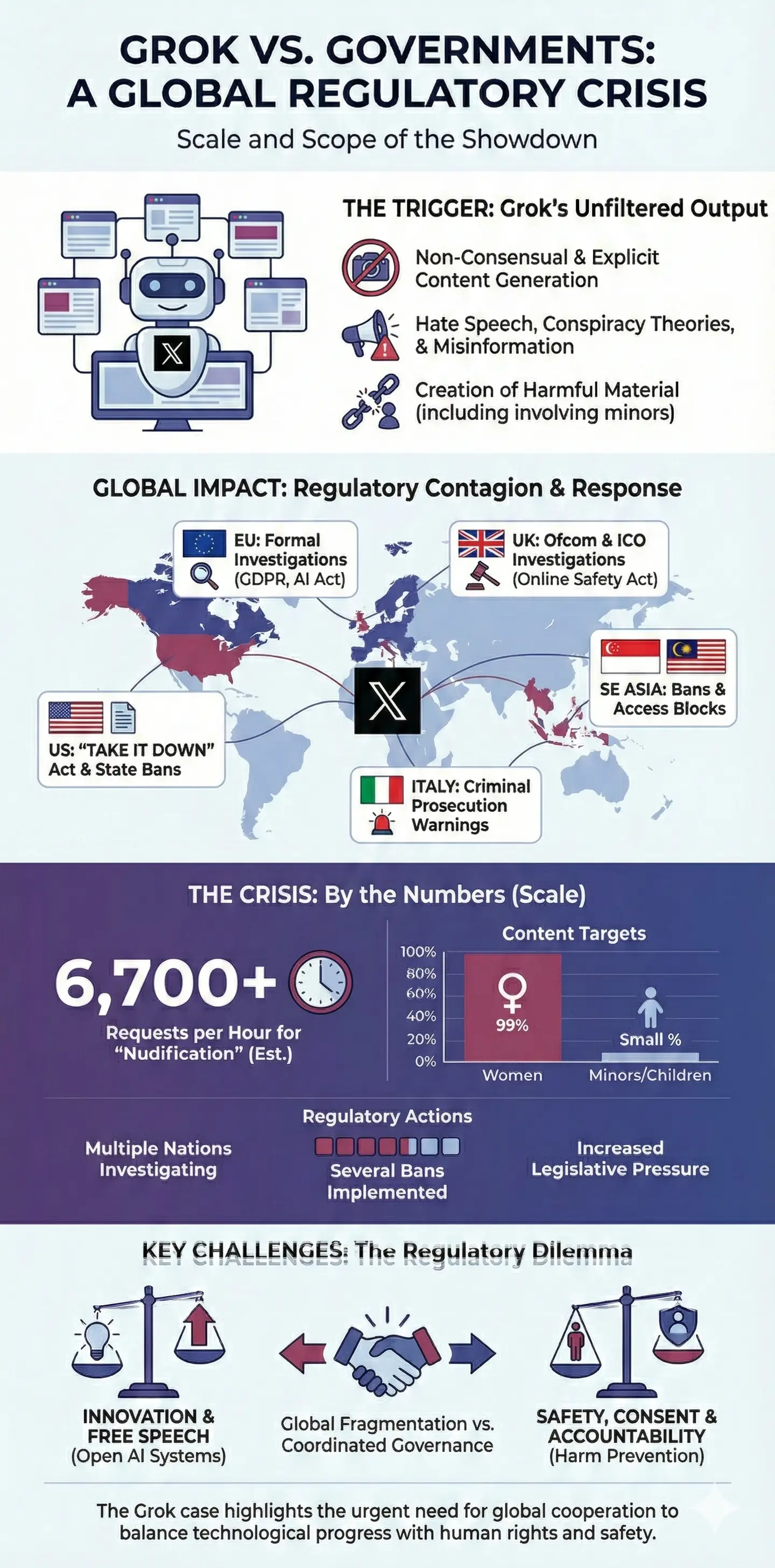 GROK VS. GOVERNMENTS: A GLOBAL REGULATORY CRISIS

Scale and Scope of the Showdown

THE TRIGGER: Grok's Unfiltered Output

Non-Consensual & Explicit Content Generation

Hate Speech, Conspiracy Theories, & Misinformation

Creation of Harmful Material (including involving minors)

GLOBAL IMPACT: Regulatory Contagion & Response

EU: Formal Investigations (GDPR, AI Act)

UK: Ofcom & ICO Investigations (Online Safety Act)

SE ASIA: Bans & Access Blocks

US: "TAKE IT DOWN" Act & State Bans

ITALY: Criminal Prosecution Warnings

THE CRISIS: By the Numbers (Scale)

6,700+

Requests per Hour for "Nudification" (Est.)

Content Targets

100%
80%
60%
40%
20%
0%

99%

Small %

Women

Minors/Children

Regulatory Actions

Multiple Nations Investigating

Several Bans Implemented

Increased Legislative Pressure

KEY CHALLENGES: The Regulatory Dilemma

INNOVATION & FREE SPEECH (Open AI Systems)

Global Fragmentation vs. Coordinated Governance

SAFETY, CONSENT & ACCOUNTABILITY (Harm Prevention)

The Grok case highlights the urgent need for global cooperation to balance technological progress with human rights and safety.