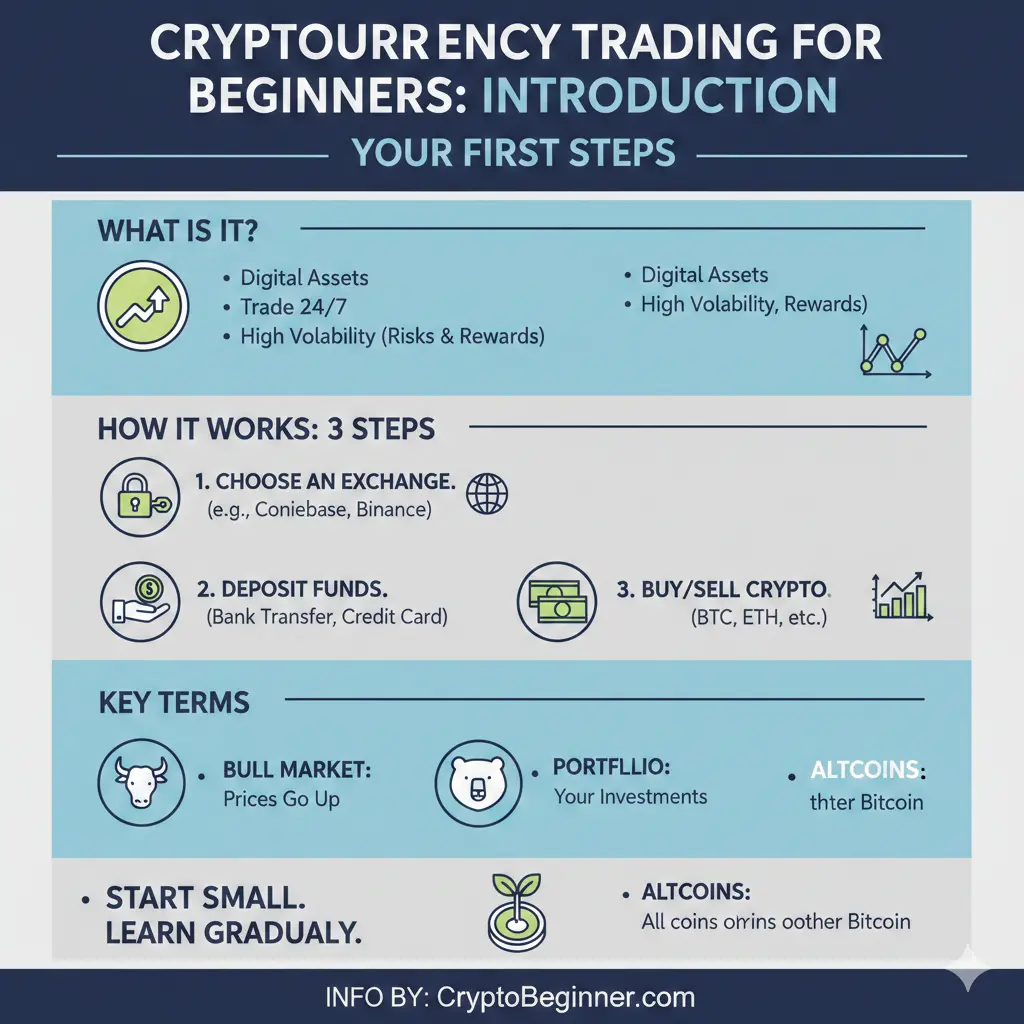 CRYPTOURRENCY TRADING FOR BEGINNERS: INTRODUCTION

YOUR FIRST STEPS

WHAT IS IT?

• Digital Assets
• Trade 24/7
• High Volability (Risks & Rewards)

• Digital Assets
• High Volability, Rewards)

HOW IT WORKS: 3 STEPS

1. CHOOSE AN EXCHANGE.
(e.g., Coniebase, Binance)

2. DEPOSIT FUNDS.
(Bank Transfer, Credit Card)

3. BUY/SELL CRYPTO.
(BTC, ETH, etc.)

KEY TERMS

• BULL MARKET:
Prices Go Up

• PORTFLLIO:
Your Investments

• ALTCOINS:
thter Bitcoin

• START SMALL.
LEARN GRADUALY.

• ALTCOINS:
All coins orrins oother Bitcoin

INFO BY: CryptoBeginner.com