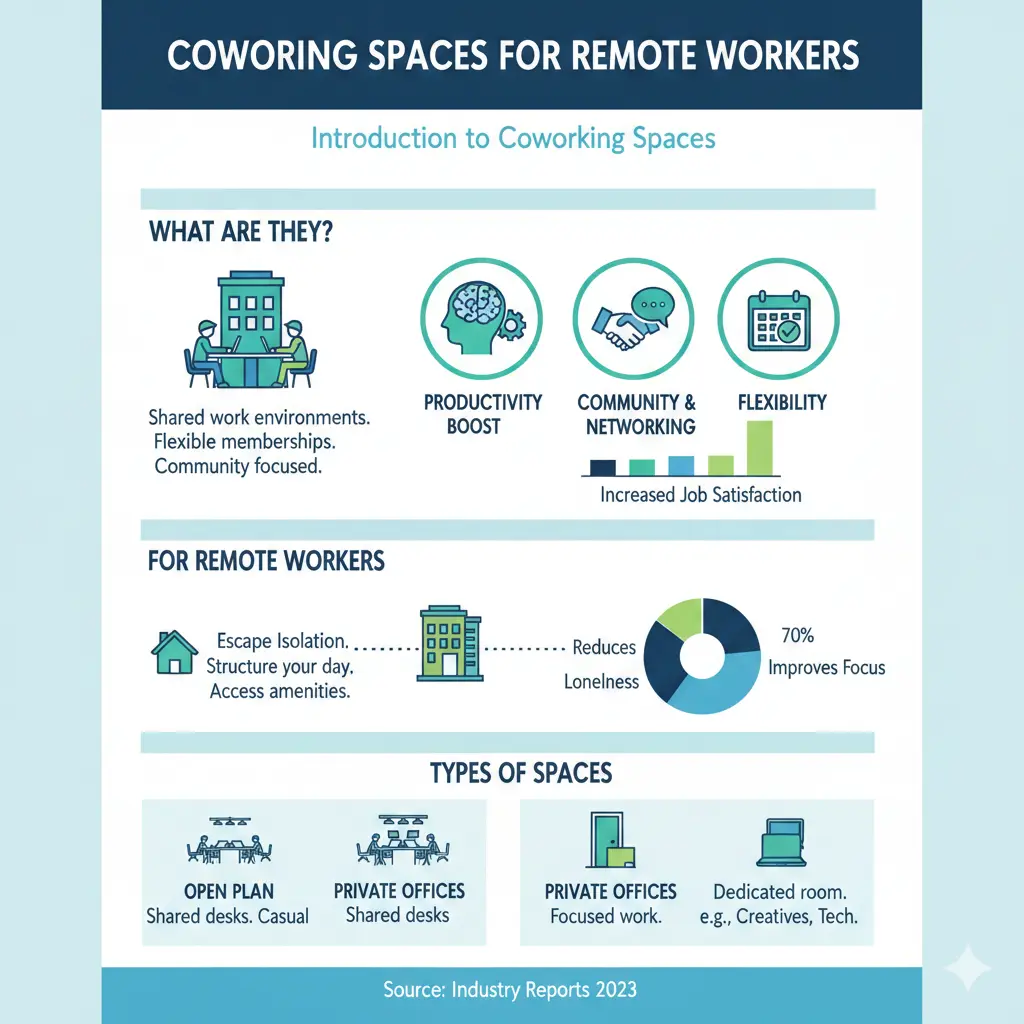 COWORING SPACES FOR REMOTE WORKERS

Introduction to Coworking Spaces

WHAT ARE THEY?

Shared work environments. Flexible memberships. Community focused.

PRODUCTIVITY BOOST

COMMUNITY & NETWORKING

FLEXIBILITY

Increased Job Satisfaction

FOR REMOTE WORKERS

Escape Isolation. Structure your day. Access amenities.

Reduces Loneliness

70% Improves Focus

TYPES OF SPACES

OPEN PLAN
Shared desks. Casual

PRIVATE OFFICES
Shared desks

PRIVATE OFFICES
Focused work.

Dedicated room. e.g., Creatives, Tech.

Source: Industry Reports 2023