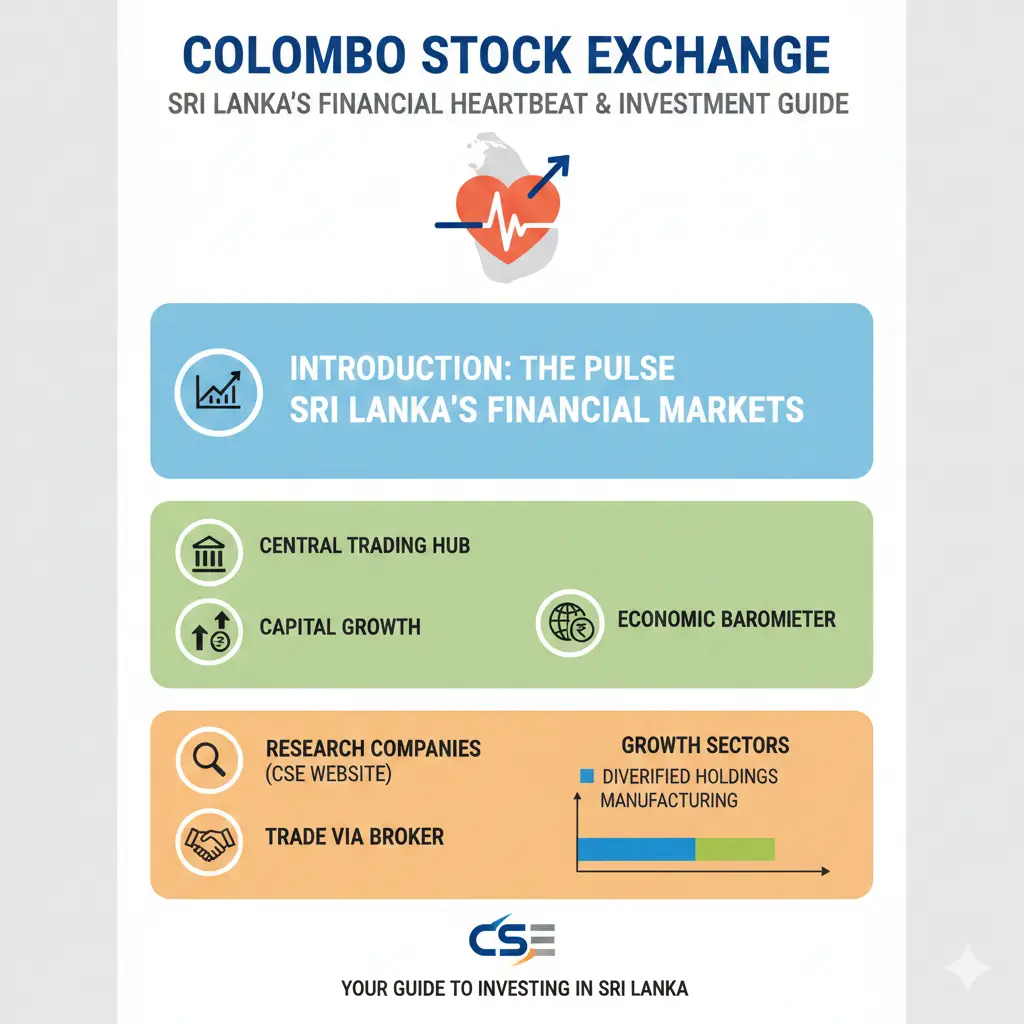 COLOMBO STOCK EXCHANGE

SRI LANKA'S FINANCIAL HEARTBEAT & INVESTMENT GUIDE

INTRODUCTION: THE PULSE SRI LANKA'S FINANCIAL MARKETS

CENTRAL TRADING HUB

CAPITAL GROWTH

ECONOMIC BAROMIETER

RESEARCH COMPANIES (CSE WEBSITE)

TRADE VIA BROKER

GROWTH SECTORS

DIVERIFIED HOLDINGS

MANUFACTURING

CSE

YOUR GUIDE TO INVESTING IN SRI LANKA