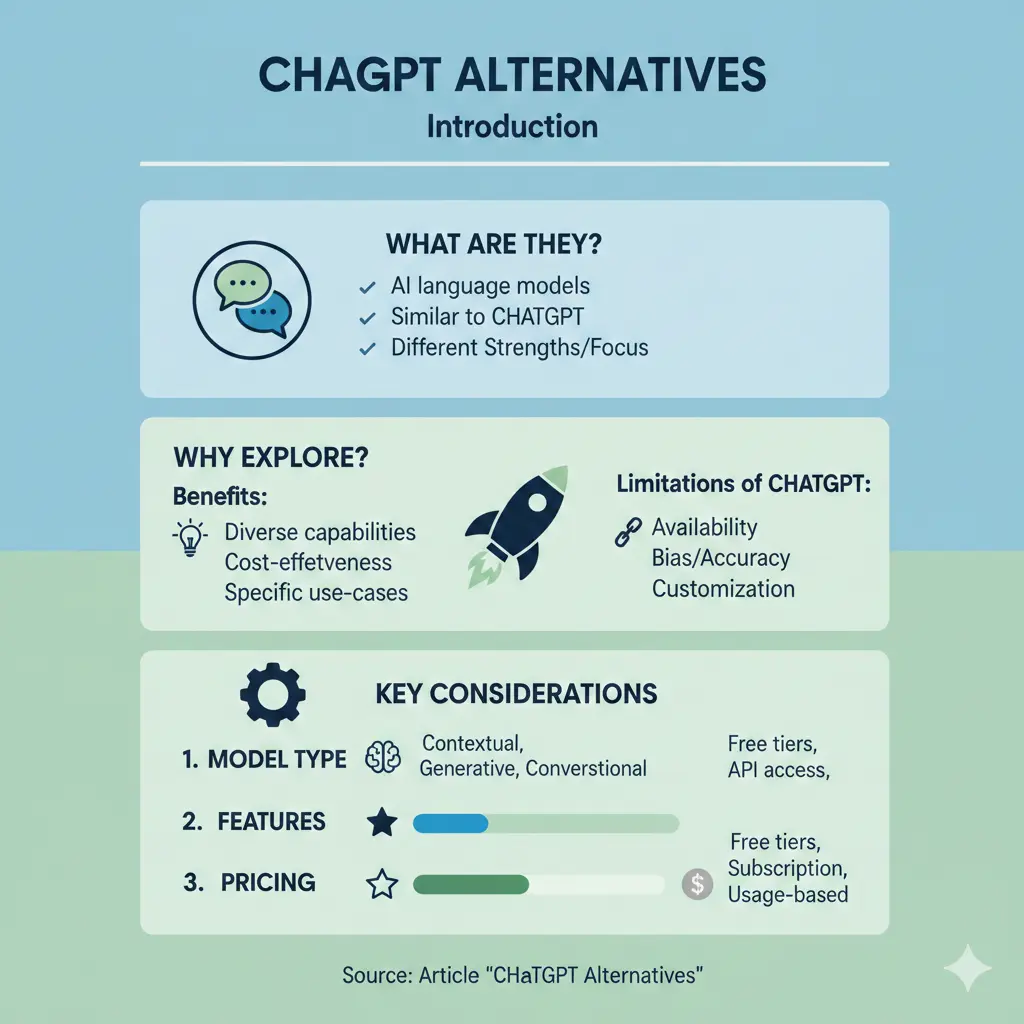 CHAGPT ALTERNATIVES

Introduction

WHAT ARE THEY?

✓ AI language models
✓ Similar to CHATGPT
✓ Different Strengths/Focus

WHY EXPLORE?

Benefits:

Diverse capabilities
Cost-effetveness
Specific use-cases

Limitations of CHATGPT:

Availability
Bias/Accuracy
Customization

KEY CONSIDERATIONS

1. MODEL TYPE

Contextual, Generative, Converstional

Free tiers, API access,

2. FEATURES

3. PRICING

Free tiers, Subscription, Usage-based

Source: Article "CHaTGPT Alternatives"