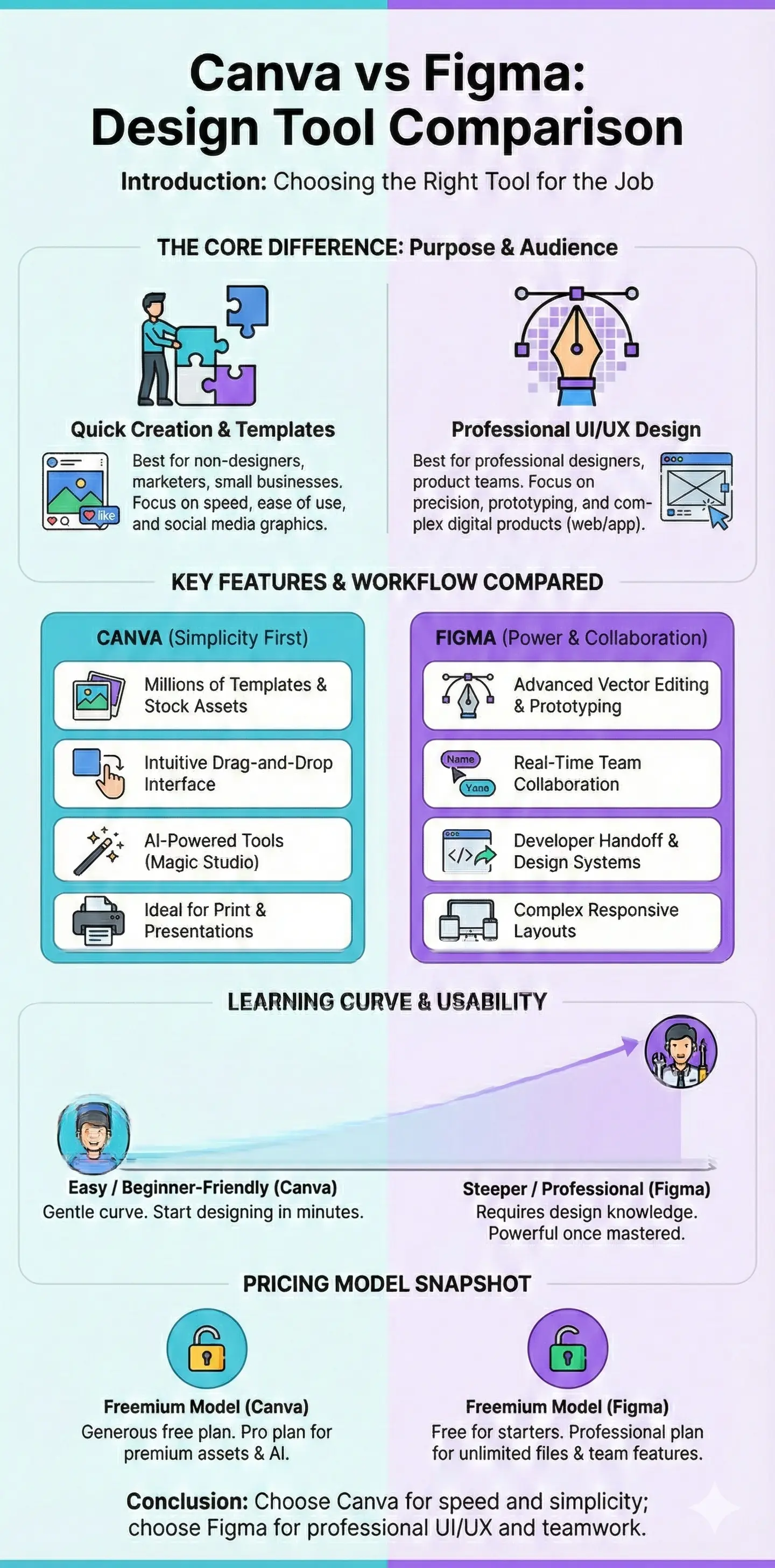 Canva vs Figma:
Design Tool Comparison

Introduction: Choosing the Right Tool for the Job

THE CORE DIFFERENCE: Purpose & Audience

Quick Creation & Templates

like

Best for non-designers, marketers, small businesses. Focus on speed, ease of use, and social media graphics.

Professional UI/UX Design

Best for professional designers, product teams. Focus on precision, prototyping, and complex digital products (web/app).

KEY FEATURES & WORKFLOW COMPARED

CANVA (Simplicity First)

Millions of Templates & Stock Assets

Intuitive Drag-and-Drop Interface

AI-Powered Tools (Magic Studio)

Ideal for Print & Presentations

FIGMA (Power & Collaboration)

Advanced Vector Editing & Prototyping

Name

Yane

Real-Time Team Collaboration

Developer Handoff & Design Systems

Complex Responsive Layouts

LEARNING CURVE & USABILITY

Easy / Beginner-Friendly (Canva)
Gentle curve. Start designing in minutes.

Steeper / Professional (Figma)
Requires design knowledge. Powerful once mastered.

PRICING MODEL SNAPSHOT

Freemium Model (Canva)
Generous free plan. Pro plan for premium assets & AI.

Freemium Model (Figma)
Free for starters. Professional plan for unlimited files & team features.

Conclusion: Choose Canva for speed and simplicity; choose Figma for professional UI/UX and teamwork.