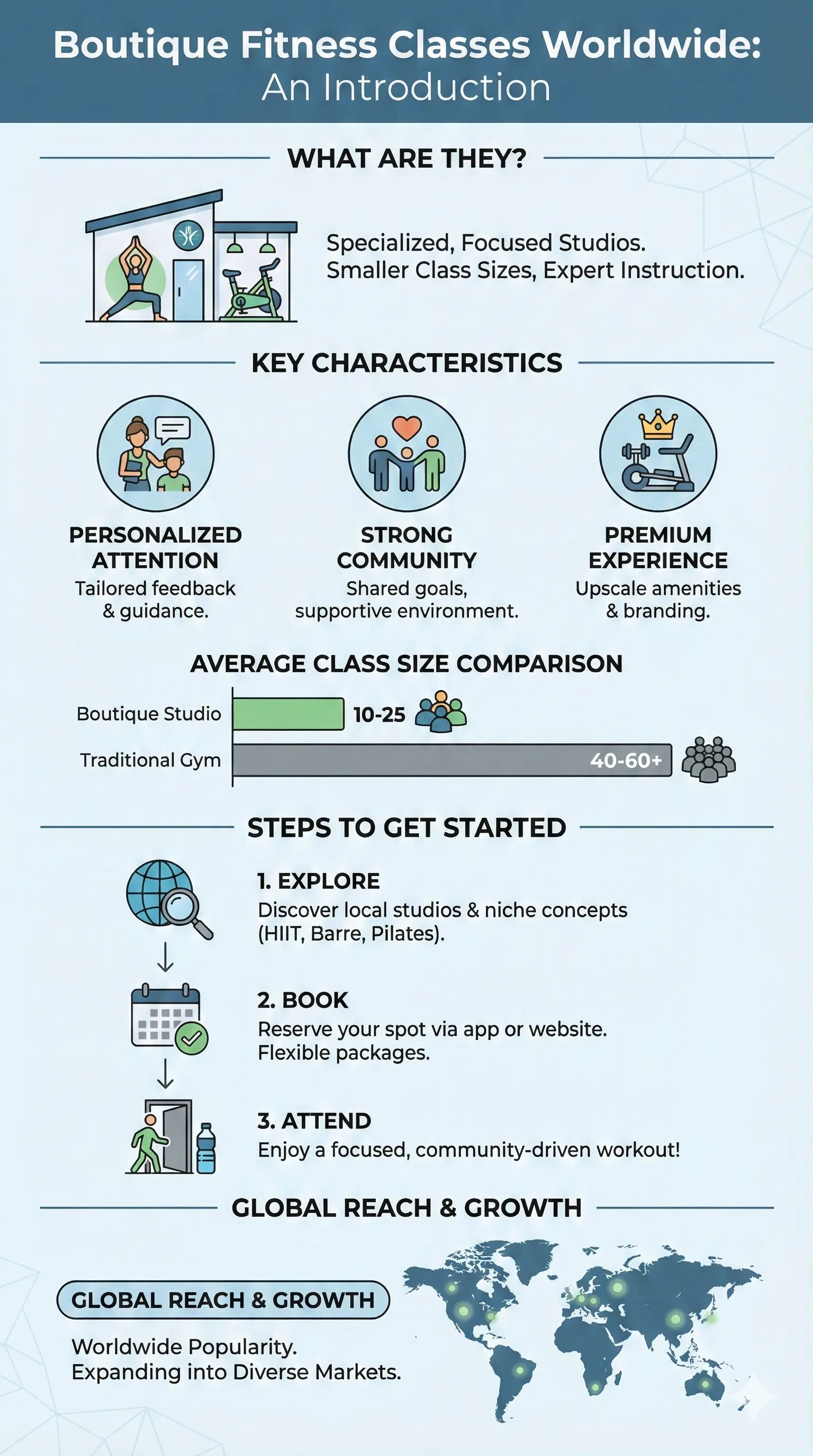 Boutique Fitness Classes Worldwide:
An Introduction

WHAT ARE THEY?

Specialized, Focused Studios.
Smaller Class Sizes, Expert Instruction.

KEY CHARACTERISTICS

PERSONALIZED ATTENTION
Tailored feedback & guidance.

STRONG COMMUNITY
Shared goals, supportive environment.

PREMIUM EXPERIENCE
Upscale amenities & branding.

AVERAGE CLASS SIZE COMPARISON

Boutique Studio 10-25
Traditional Gym 40-60+

STEPS TO GET STARTED

1. EXPLORE
Discover local studios & niche concepts (HIIT, Barre, Pilates).

2. BOOK
Reserve your spot via app or website.
Flexible packages.

3. ATTEND
Enjoy a focused, community-driven workout!

GLOBAL REACH & GROWTH

GLOBAL REACH & GROWTH

Worldwide Popularity.
Expanding into Diverse Markets.