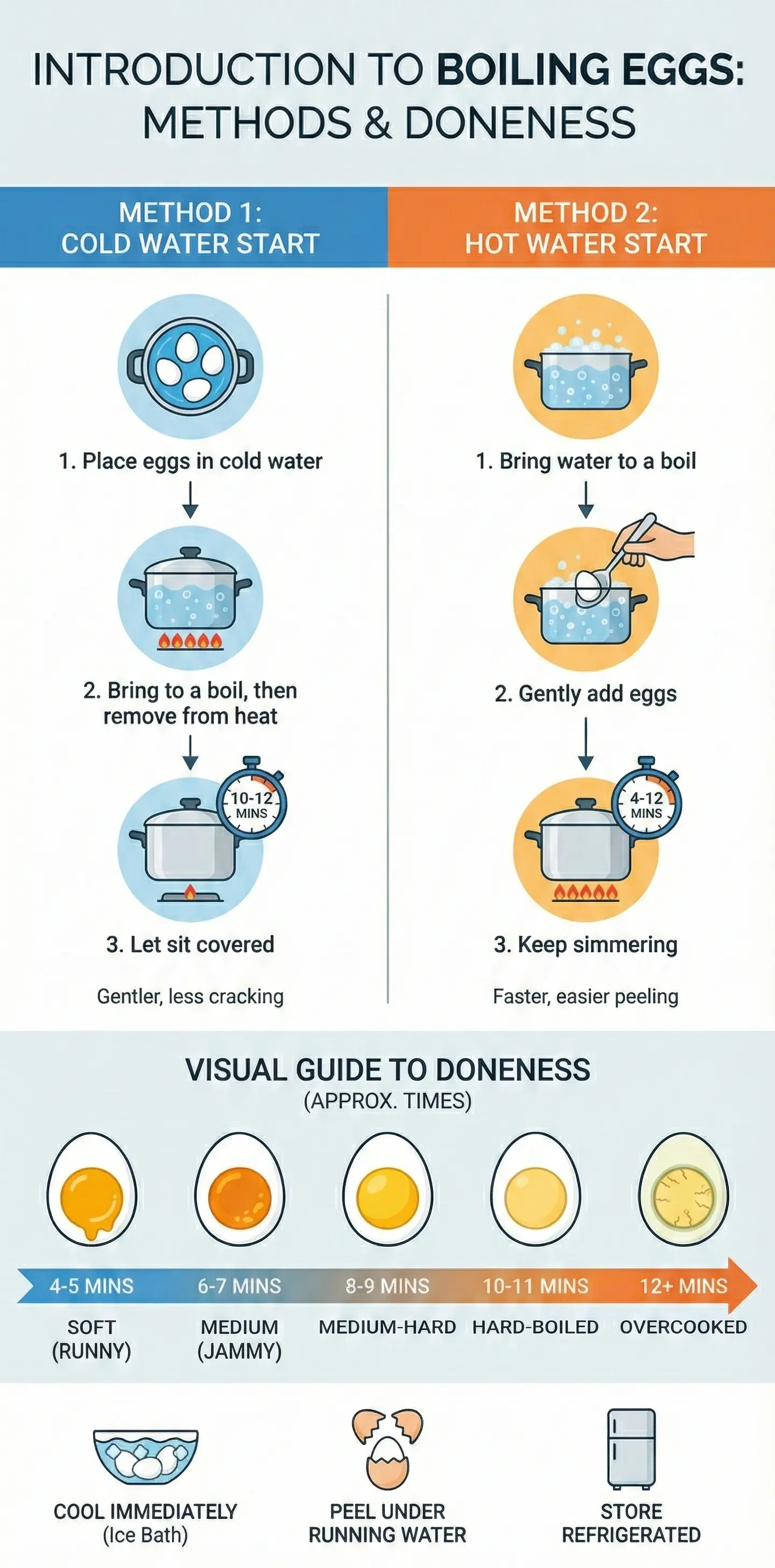 INTRODUCTION TO BOILING EGGS: METHODS & DONENESS

METHOD 1: COLD WATER START

1. Place eggs in cold water

2. Bring to a boil, then remove from heat

10-12 MINS

3. Let sit covered

Gentler, less cracking

METHOD 2: HOT WATER START

1. Bring water to a boil

2. Gently add eggs

4-12 MINS

3. Keep simmering

Faster, easier peeling

VISUAL GUIDE TO DONENESS
(APPROX. TIMES)

4-5 MINS
SOFT (RUNNY)

6-7 MINS
MEDIUM (JAMMY)

8-9 MINS
MEDIUM-HARD

10-11 MINS
HARD-BOILED

12+ MINS
OVERCOOKED

COOL IMMEDIATELY (Ice Bath)

PEEL UNDER RUNNING WATER

STORE REFRIGERATED