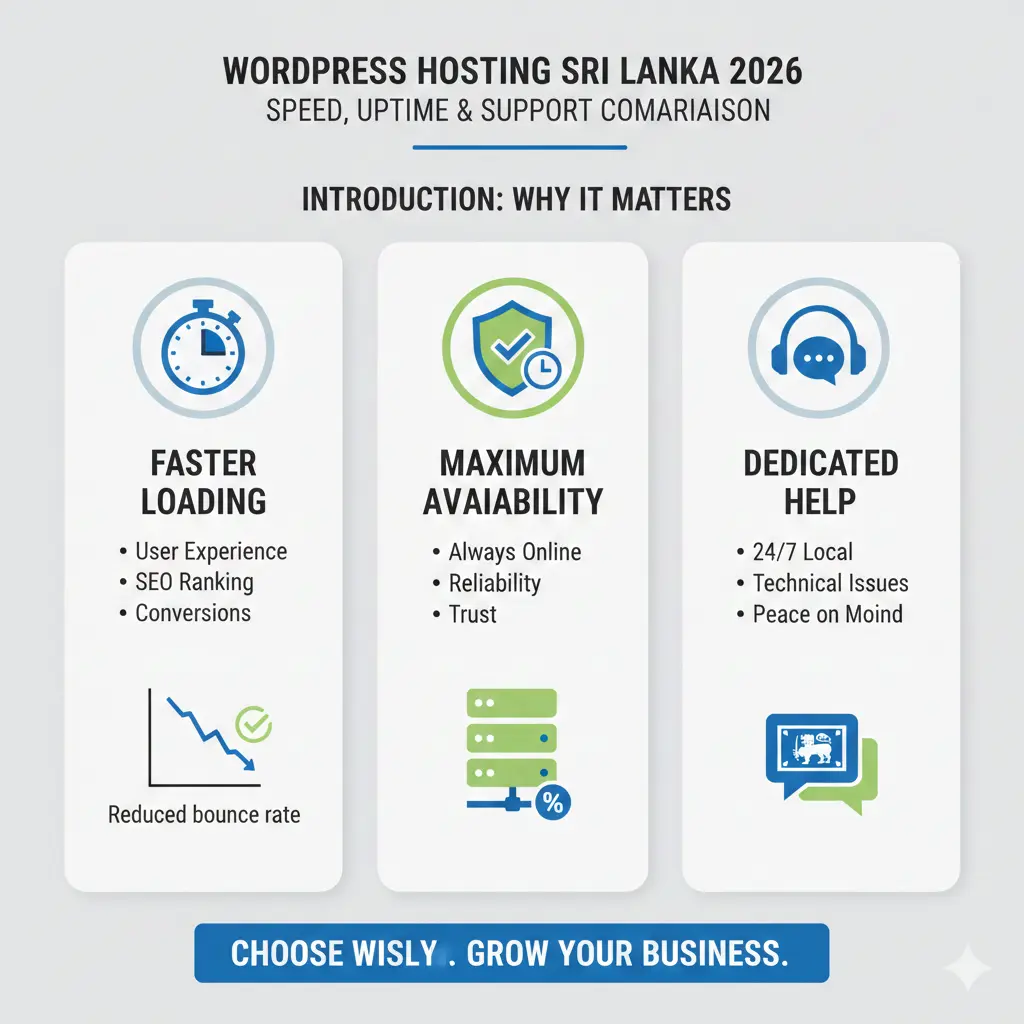 WORDPRESS HOSTING SRI LANKA 2026
SPEED, UPTIME & SUPPORT COMARIAISON

INTRODUCTION: WHY IT MATTERS

FASTER LOADING
• User Experience
• SEO Ranking
• Conversions

Reduced bounce rate

MAXIMUM AVAIABILITY
• Always Online
• Reliability
• Trust

%

DEDICATED HELP
• 24/7 Local
• Technical Issues
• Peace on Moind

CHOOSE WISLY . GROW YOUR BUSINESS.