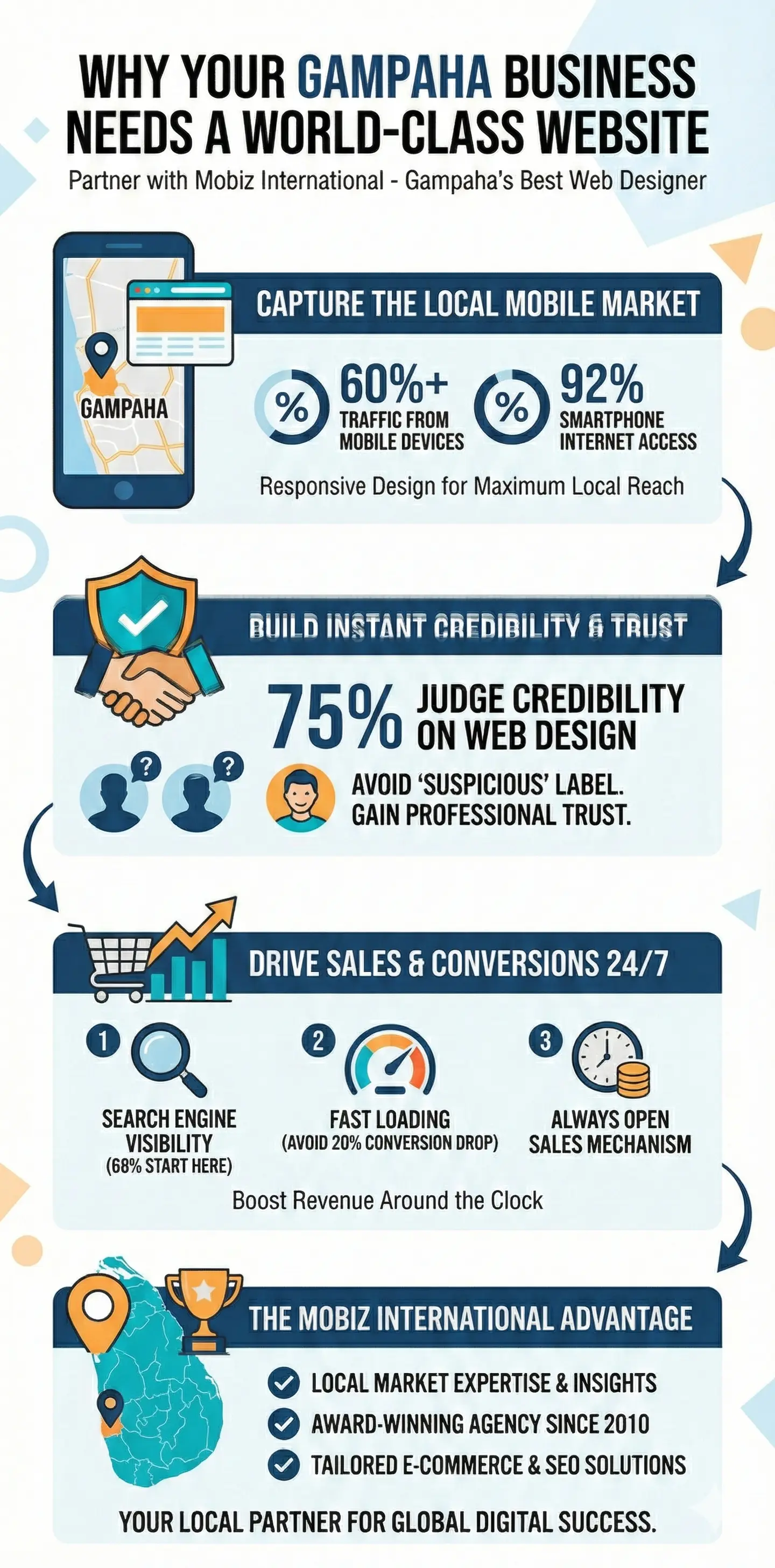 WHY YOUR GAMPAHA BUSINESS NEEDS A WORLD-CLASS WEBSITE

Partner with Mobiz International - Gampaha's Best Web Designer

GAMPAHA

CAPTURE THE LOCAL MOBILE MARKET

%
60%+
TRAFFIC FROM MOBILE DEVICES

%
92%
SMARTPHONE INTERNET ACCESS

Responsive Design for Maximum Local Reach

BUILD INSTANT CREDIBILITY & TRUST

75% JUDGE CREDIBILITY ON WEB DESIGN

?
?

AVOID 'SUSPICIOUS' LABEL. GAIN PROFESSIONAL TRUST.

DRIVE SALES & CONVERSIONS 24/7

1
SEARCH ENGINE VISIBILITY
(68% START HERE)

2
FAST LOADING
(AVOID 20% CONVERSION DROP)

3
ALWAYS OPEN SALES MECHANISM

Boost Revenue Around the Clock

THE MOBIZ INTERNATIONAL ADVANTAGE

LOCAL MARKET EXPERTISE & INSIGHTS
AWARD-WINNING AGENCY SINCE 2010
TAILORED E-COMMERCE & SEO SOLUTIONS

YOUR LOCAL PARTNER FOR GLOBAL DIGITAL SUCCESS.