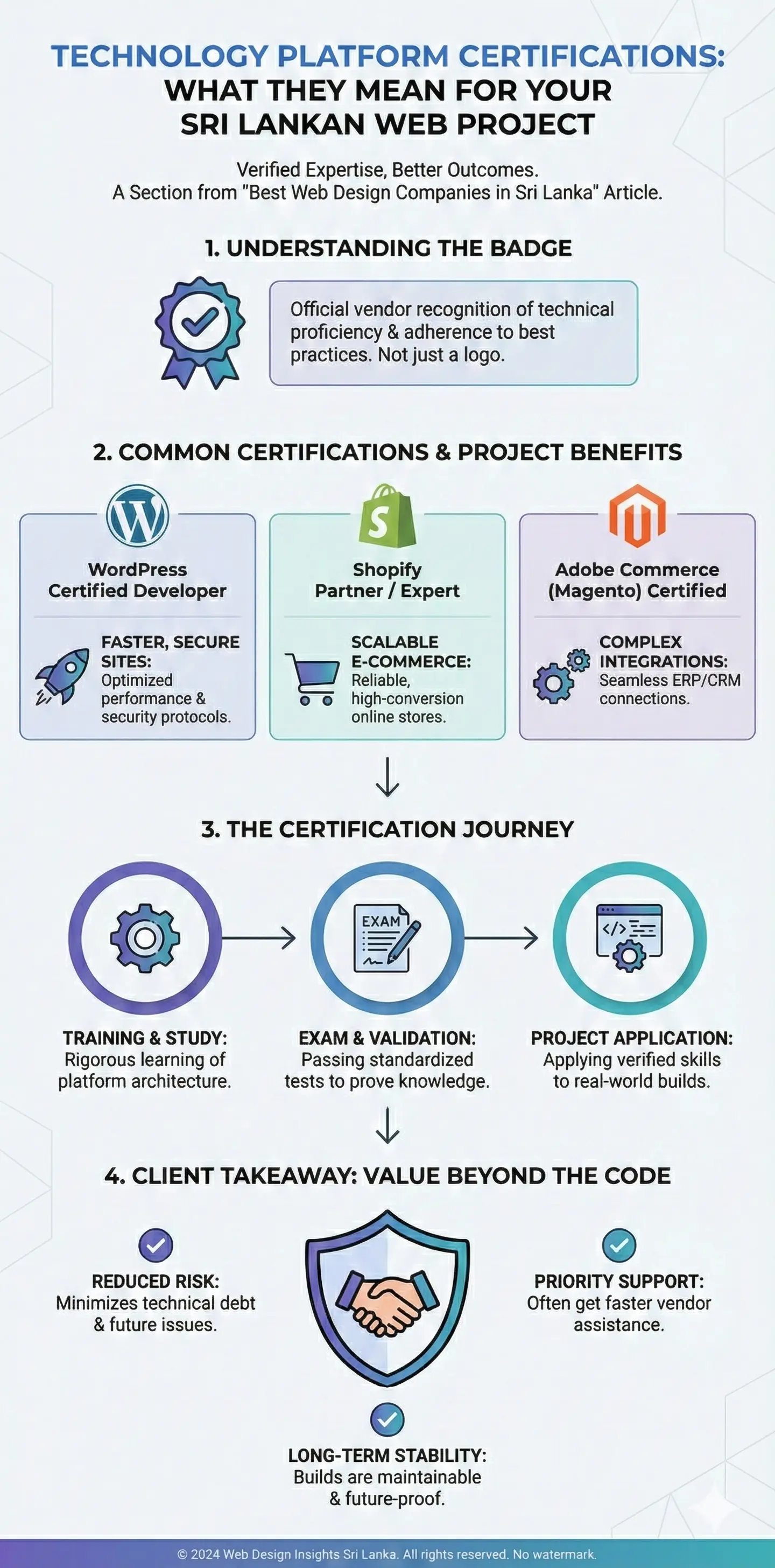 TECHNOLOGY PLATFORM CERTIFICATIONS: WHAT THEY MEAN FOR YOUR SRI LANKAN WEB PROJECT

Verified Expertise, Better Outcomes.
A Section from "Best Web Design Companies in Sri Lanka" Article.

1. UNDERSTANDING THE BADGE

Official vendor recognition of technical proficiency & adherence to best practices. Not just a logo.

2. COMMON CERTIFICATIONS & PROJECT BENEFITS

WordPress Certified Developer

FASTER, SECURE SITES: Optimized performance & security protocols.

Shopify Partner / Expert

SCALABLE E-COMMERCE: Reliable, high-conversion online stores.

Adobe Commerce (Magento) Certified

COMPLEX INTEGRATIONS: Seamless ERP/CRM connections.

3. THE CERTIFICATION JOURNEY

EXAM

TRAINING & STUDY: Rigorous learning of platform architecture.

EXAM & VALIDATION: Passing standardized tests to prove knowledge.

PROJECT APPLICATION: Applying verified skills to real-world builds.

4. CLIENT TAKEAWAY: VALUE BEYOND THE CODE

REDUCED RISK: Minimizes technical debt & future issues.

PRIORITY SUPPORT: Often get faster vendor assistance.

LONG-TERM STABILITY: Builds are maintainable & future-proof.

© 2024 Web Design Insights Sri Lanka. All rights reserved. No watermark.