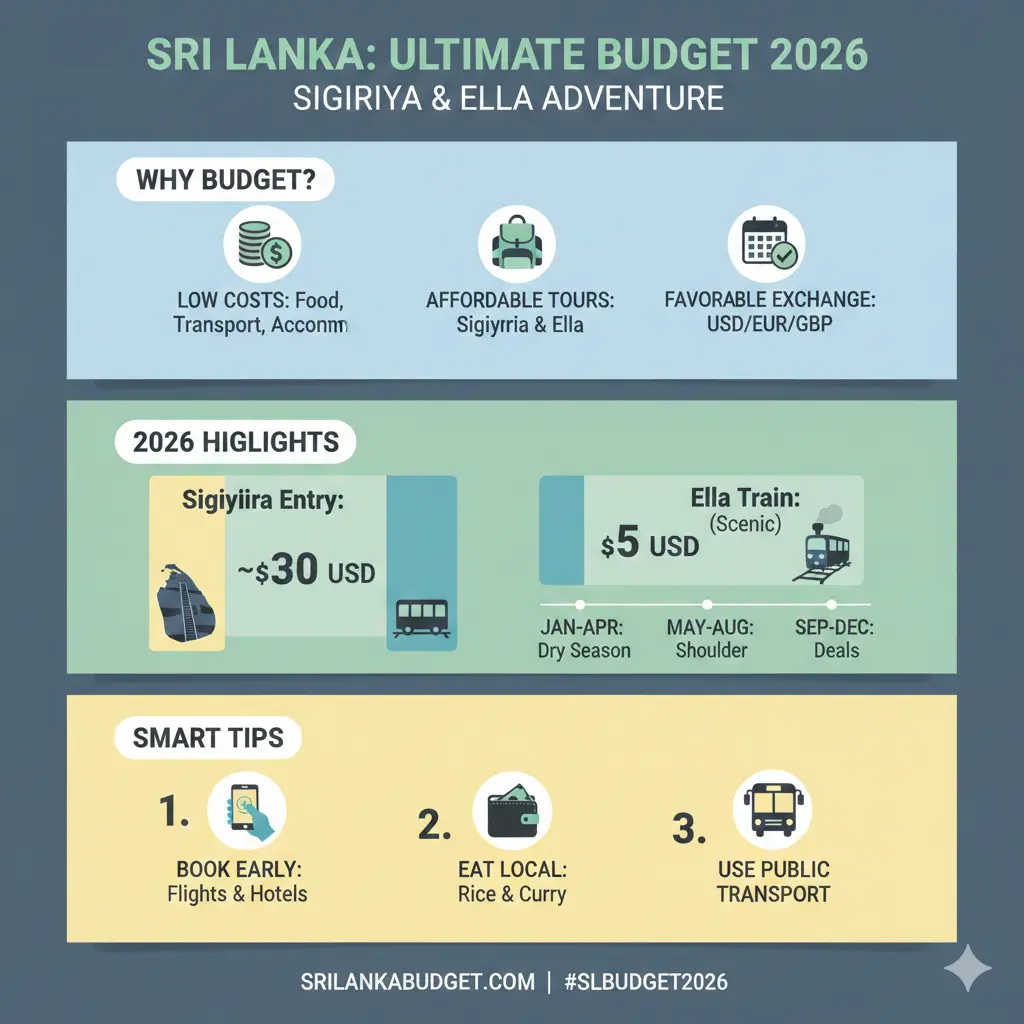 SRI LANKA: ULTIMATE BUDGET 2026
SIGIRIYA & ELLA ADVENTURE

WHY BUDGET?

LOW COSTS: Food, Transport, Accomm

AFFORDABLE TOURS: Sigiyrria & Ella

FAVORABLE EXCHANGE: USD/EUR/GBP

2026 HIGLIGHTS

Sigiyiira Entry:

~$30 USD

Ella Train: (Scenic)

$5 USD

JAN-APR: Dry Season

MAY-AUG: Shoulder

SEP-DEC: Deals

SMART TIPS

1. BOOK EARLY: Flights & Hotels

2. EAT LOCAL: Rice & Curry

3. USE PUBLIC TRANSPORT

SRILANKABUDGET.COM | #SLBUDGET2026