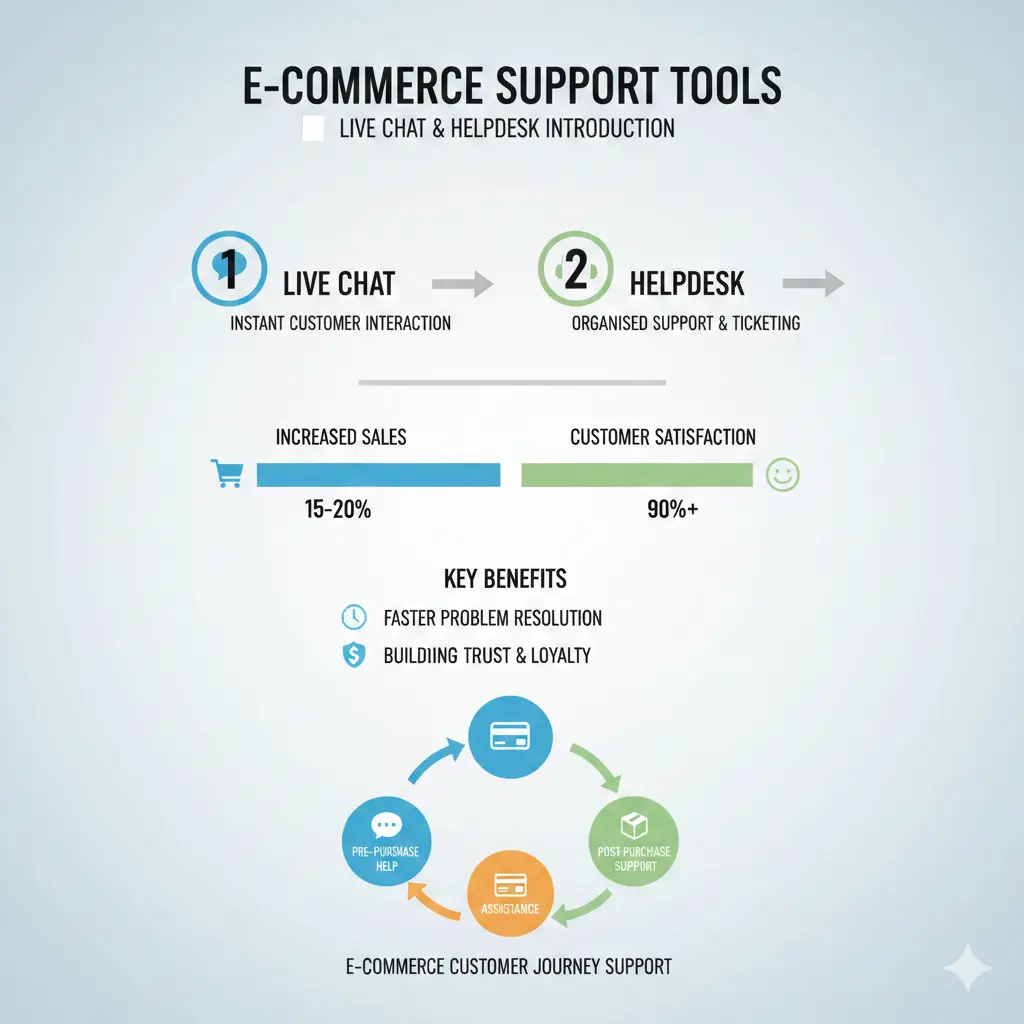 E-COMMERCE SUPPORT TOOLS

LIVE CHAT & HELPDESK INTRODUCTION

1 LIVE CHAT

INSTANT CUSTOMER INTERACTION

2 HELPDESK

ORGANISED SUPPORT & TICKETING

INCREASED SALES

15-20%

CUSTOMER SATISFACTION

90%+

KEY BENEFITS

FASTER PROBLEM RESOLUTION

BUILDIING TRUST & LOYALTY

PRE-PURSMASE HELP

POST PURCHASE SUPPORT

ASSISTANCE

E-COMMERCE CUSTOMER JOURNEY SUPPORT