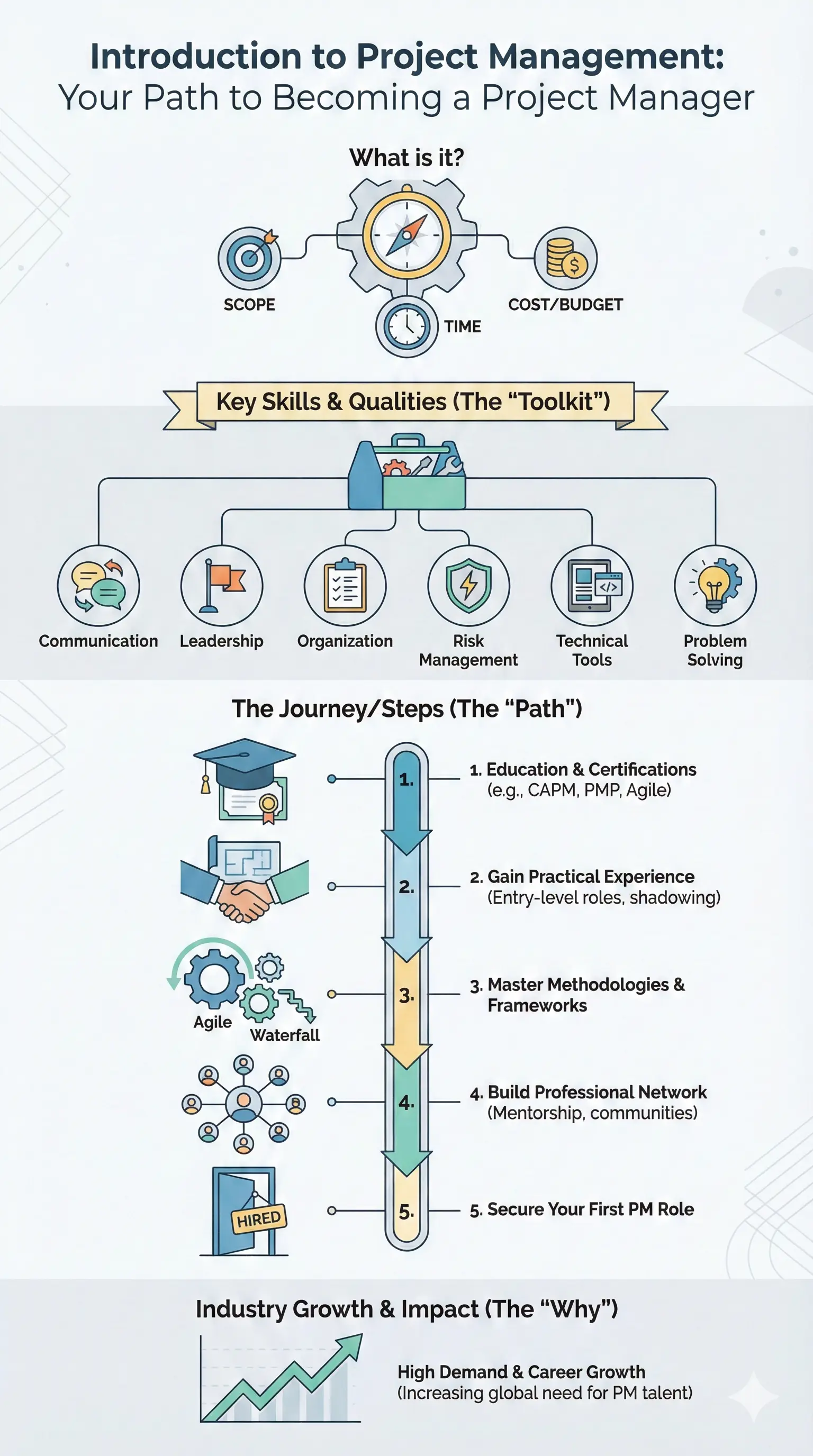 Introduction to Project Management:
Your Path to Becoming a Project Manager

What is it?

SCOPE

TIME

COST/BUDGET

Key Skills & Qualities (The “Toolkit”)

Communication

Leadership

Organization

Risk Management

Technical Tools

Problem Solving

The Journey/Steps (The “Path”)

1.

1. Education & Certifications (e.g., CAPM, PMP, Agile)

2.

2. Gain Practical Experience (Entry-level roles, shadowing)

Agile

Waterfall

3.

3. Master Methodologies & Frameworks

4.

4. Build Professional Network (Mentorship, communities)

HIRED

5.

5. Secure Your First PM Role

Industry Growth & Impact (The “Why”)

High Demand & Career Growth
(Increasing global need for PM talent)