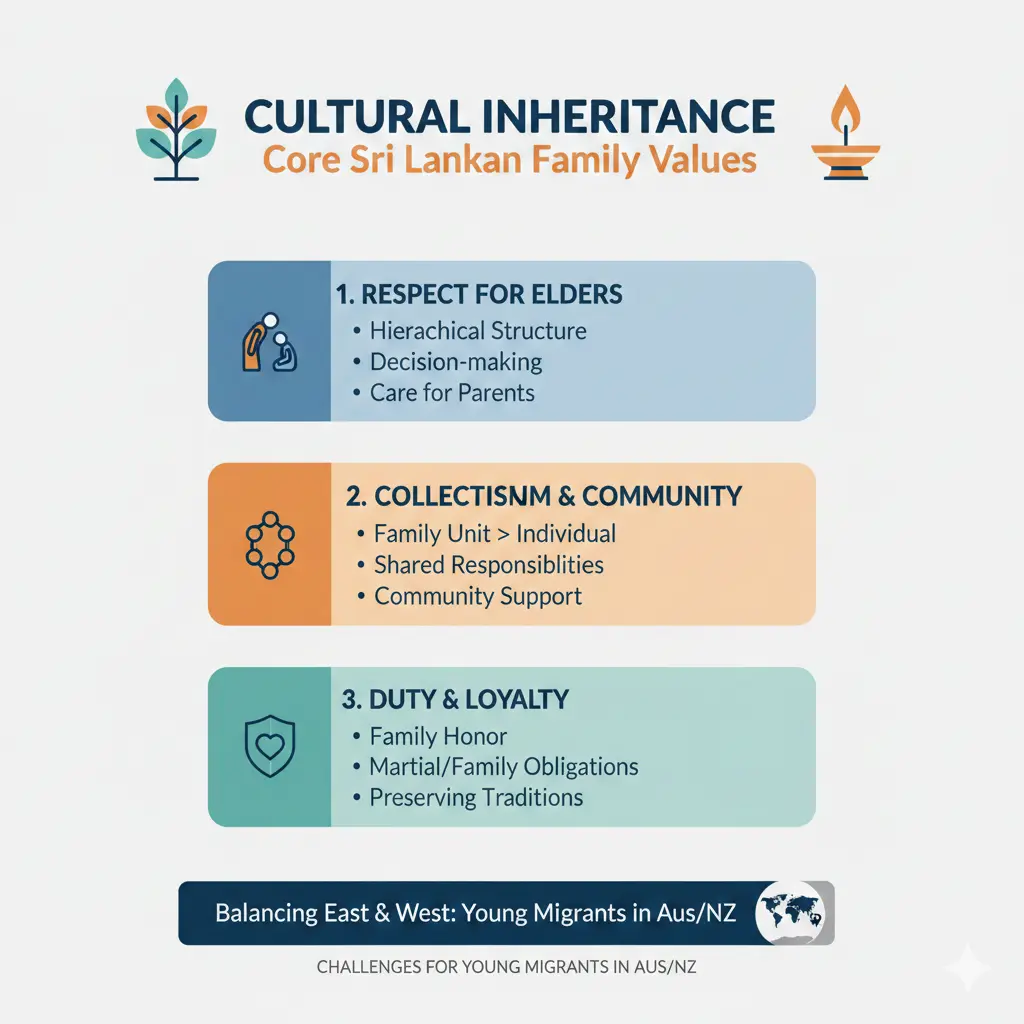 CULTURAL INHERITANCE
Core Sri Lankan Family Values

1. RESPECT FOR ELDERS
• Hierachical Structure
• Decision-making
• Care for Parents

2. COLLECTISNM & COMMUNITY
• Family Unit > Individual
• Shared Responsiblities
• Community Support

3. DUTY & LOYALTY
• Family Honor
• Martial/Family Obligations
• Preserving Traditions

Balancing East & West: Young Migrants in Aus/NZ

CHALLENGES FOR YOUNG MIGRANTS IN AUS/NZ