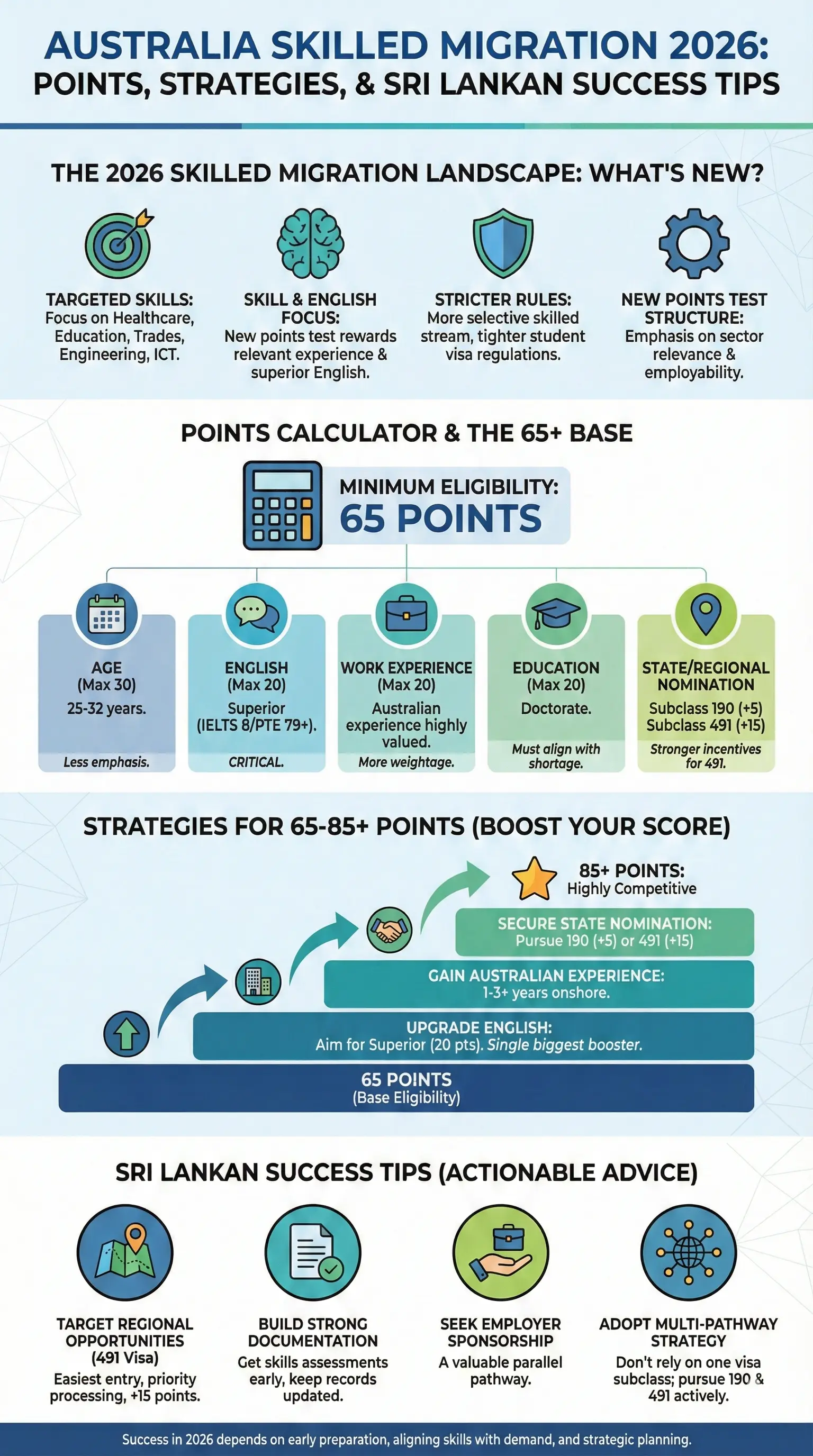 AUSTRALIA SKILLED MIGRATION 2026:
POINTS, STRATEGIES, & SRI LANKAN SUCCESS TIPS

THE 2026 SKILLED MIGRATION LANDSCAPE: WHAT'S NEW?

TARGETED SKILLS: Focus on Healthcare, Education, Trades, Engineering, ICT.

SKILL & ENGLISH FOCUS: New points test rewards relevant experience & superior English.

STRICTER RULES: More selective skilled stream, tighter student visa regulations.

NEW POINTS TEST STRUCTURE: Emphasis on sector relevance & employability.

POINTS CALCULATOR & THE 65+ BASE

MINIMUM ELIGIBILITY: 65 POINTS

AGE (Max 30) 25-32 years. Less emphasis.

ENGLISH (Max 20) Superior (IELTS 8/PTE 79+). CRITICAL.

WORK EXPERIENCE (Max 20) Australian experience highly valued. More weightage.

EDUCATION (Max 20) Doctorate. Must align with shortage.

STATE/REGIONAL NOMINATION Subclass 190 (+5) Subclass 491 (+15) Stronger incentives for 491.

STRATEGIES FOR 65-85+ POINTS (BOOST YOUR SCORE)

85+ POINTS: Highly Competitive

SECURE STATE NOMINATION: Pursue 190 (+5) or 491 (+15)

GAIN AUSTRALIAN EXPERIENCE: 1-3+ years onshore.

UPGRADE ENGLISH: Aim for Superior (20 pts). Single biggest booster.

65 POINTS (Base Eligibility)

SRI LANKAN SUCCESS TIPS (ACTIONABLE ADVICE)

TARGET REGIONAL OPPORTUNITIES (491 Visa) Easiest entry, priority processing, +15 points.

BUILD STRONG DOCUMENTATION Get skills assessments early, keep records updated.

SEEK EMPLOYER SPONSORSHIP A valuable parallel pathway.

ADOPT MULTI-PATHWAY STRATEGY Don't rely on one visa subclass; pursue 190 & 491 actively.

Success in 2026 depends on early preparation, aligning skills with demand, and strategic planning.