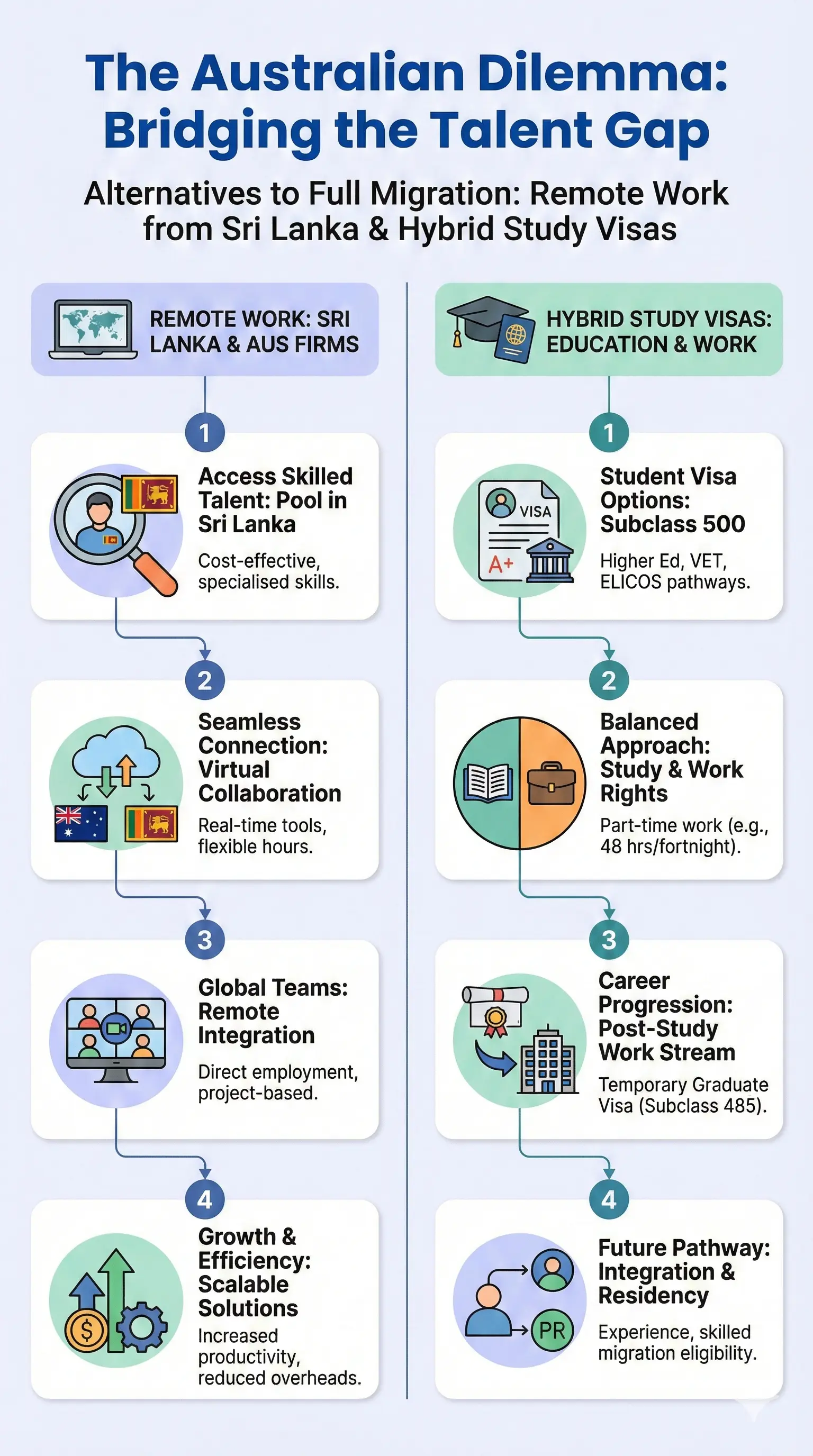 The Australian Dilemma: Bridging the Talent Gap

Alternatives to Full Migration: Remote Work from Sri Lanka & Hybrid Study Visas

REMOTE WORK: SRI LANKA & AUS FIRMS

1

Access Skilled Talent: Pool in Sri Lanka

Cost-effective, specialised skills.

2

Seamless Connection: Virtual Collaboration

Real-time tools, flexible hours.

3

Global Teams: Remote Integration

Direct employment, project-based.

4

Growth & Efficiency: Scalable Solutions

Increased productivity, reduced overheads.

HYBRID STUDY VISAS: EDUCATION & WORK

1

VISA

A+

Student Visa Options: Subclass 500

Higher Ed, VET, ELICOS pathways.

2

Balanced Approach: Study & Work Rights

Part-time work (e.g., 48 hrs/fortnight).

3

Career Progression: Post-Study Work Stream

Temporary Graduate Visa (Subclass 485).

4

PR

Future Pathway: Integration & Residency

Experience, skilled migration eligibility.