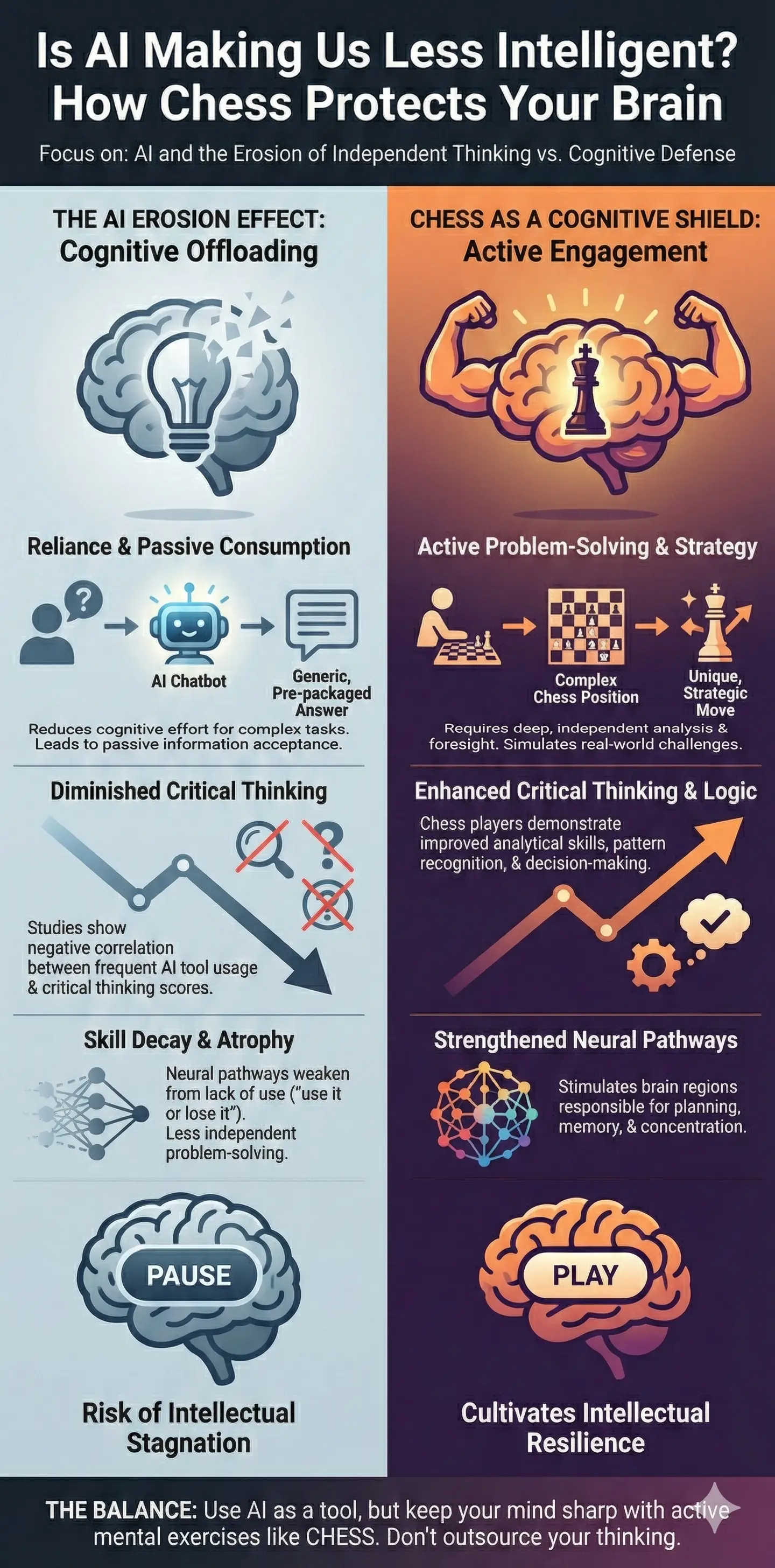 Is AI Making Us Less Intelligent? How Chess Protects Your Brain

Focus on: AI and the Erosion of Independent Thinking vs. Cognitive Defense

THE AI EROSION EFFECT: Cognitive Offloading

Reliance & Passive Consumption

AI Chatbot

Generic, Pre-packaged Answer

Reduces cognitive effort for complex tasks. Leads to passive information acceptance.

Diminished Critical Thinking

Studies show negative correlation between frequent AI tool usage & critical thinking scores.

Skill Decay & Atrophy

Neural pathways weaken from lack of use ("use it or lose it"). Less independent problem-solving.

PAUSE

Risk of Intellectual Stagnation

CHESS AS A COGNITIVE SHIELD: Active Engagement

Active Problem-Solving & Strategy

Complex Chess Position

Unique, Strategic Move

Requires deep, independent analysis & foresight. Simulates real-world challenges.

Enhanced Critical Thinking & Logic

Chess players demonstrate improved analytical skills, pattern recognition, & decision-making.

Strengthened Neural Pathways

Stimulates brain regions responsible for planning, memory, & concentration.

PLAY

Cultivates Intellectual Resilience

THE BALANCE: Use AI as a tool, but keep your mind sharp with active mental exercises like CHESS. Don't outsource your thinking.