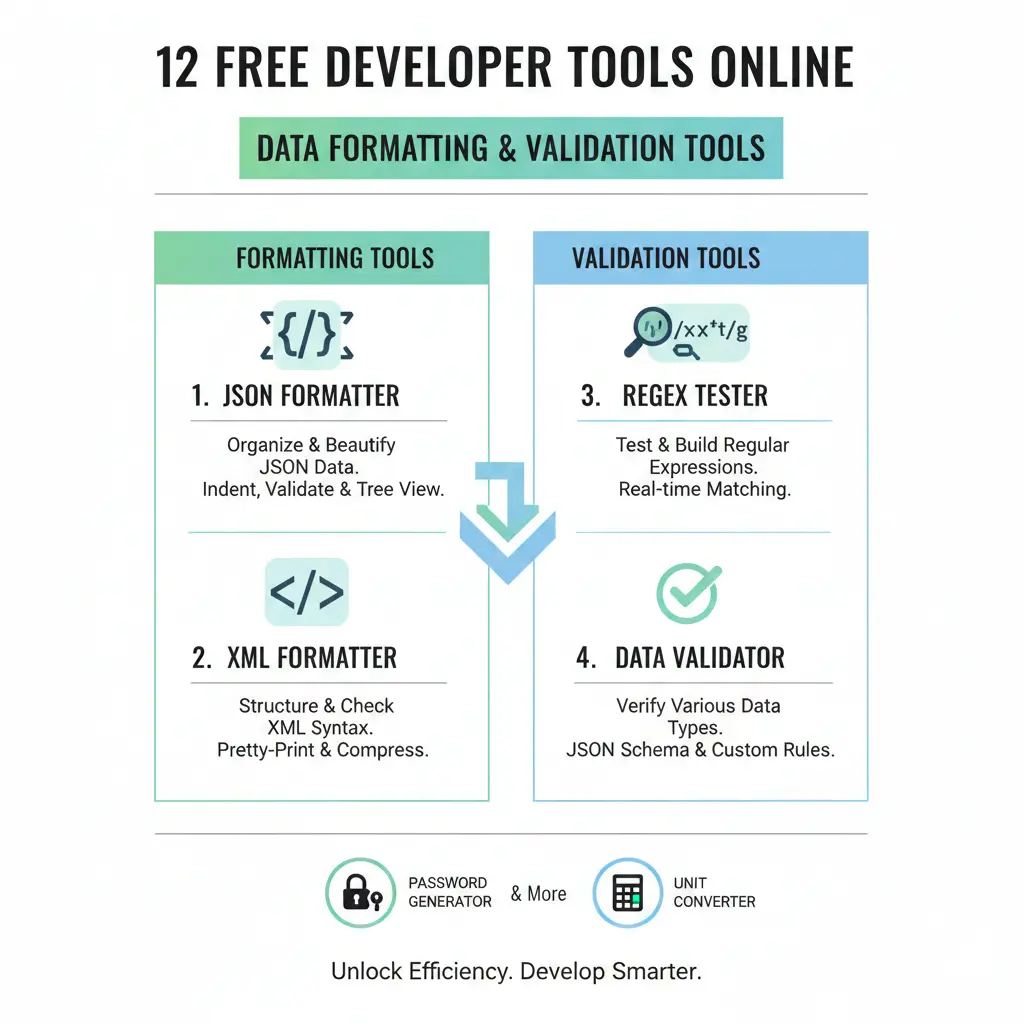 12 FREE DEVELOPER TOOLS ONLINE

DATA FORMATTING & VALIDATION TOOLS

FORMATTING TOOLS

{/}

1. JSON FORMATTER

Organize & Beautify JSON Data. Indent, Validate & Tree View.

</>

2. XML FORMATTER

Structure & Check XML Syntax. Pretty-Print & Compress.

VALIDATION TOOLS

/xx*t/g

3. REGEX TESTER

Test & Build Regular Expressions. Real-time Matching.

4. DATA VALIDATOR

Verify Various Data Types. JSON Schema & Custom Rules.

PASSWORD GENERATOR

& More

UNIT CONVERTER

Unlock Efficiency. Develop Smarter.