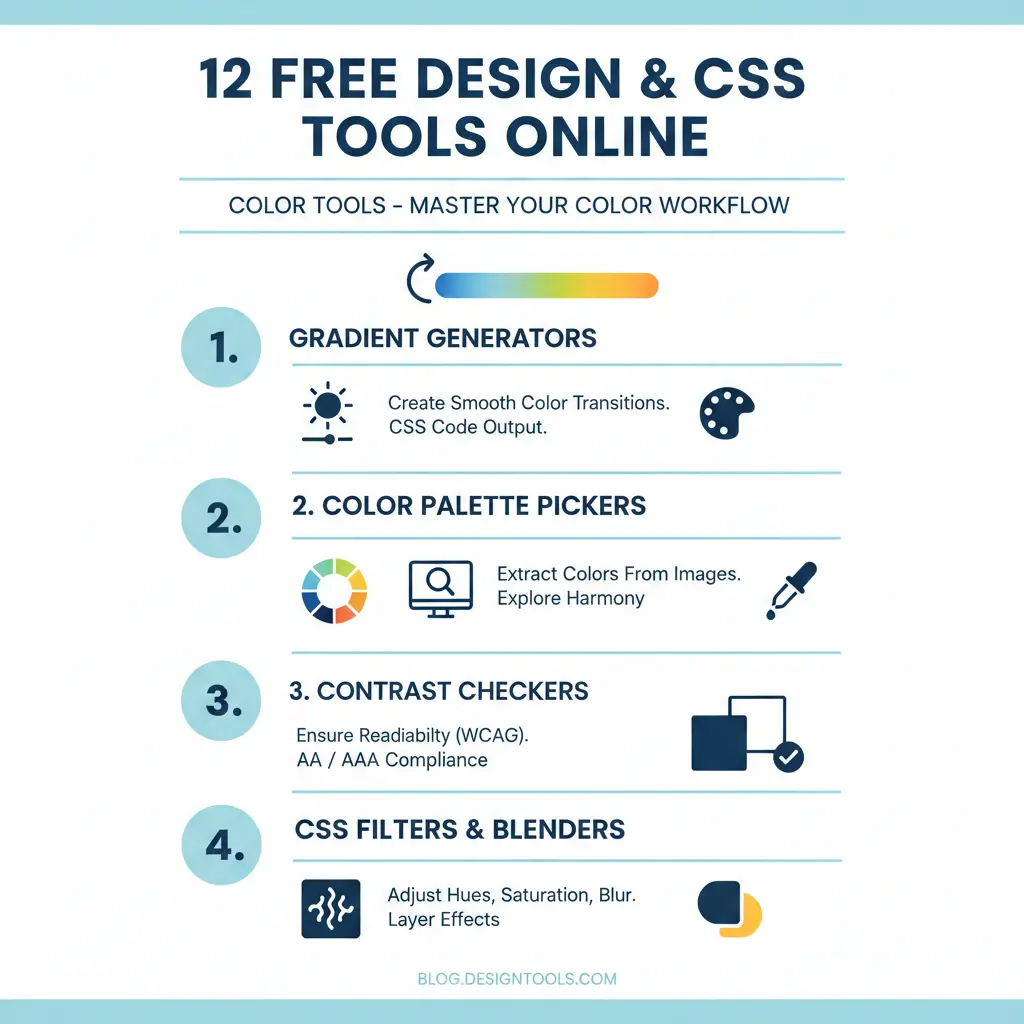 12 FREE DESIGN & CSS TOOLS ONLINE

COLOR TOOLS - MASTER YOUR COLOR WORKFLOW

1.

GRADIENT GENERATORS

Create Smooth Color Transitions. CSS Code Output.

2.

2. COLOR PALETTE PICKERS

Extract Colors From Images. Explore Harmony

3.

3. CONTRAST CHECKERS

Ensure Readabilty (WCAG). AA / AAA Compliance

4.

CSS FILTERS & BLENDERS

Adjust Hues, Saturation, Blur. Layer Effects

BLOG.DESIGNTOOLS.COM